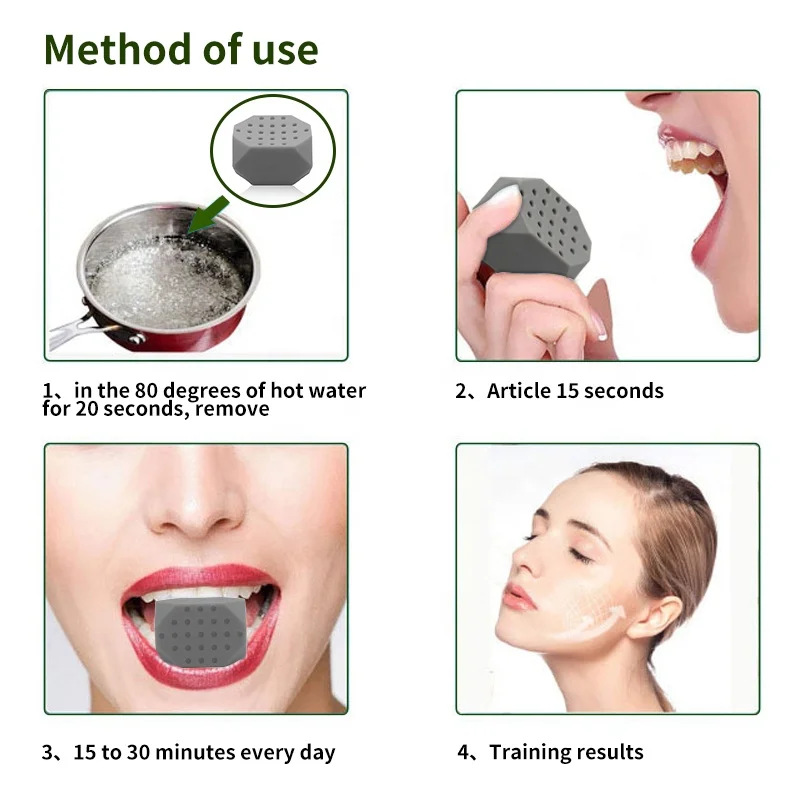 Method of use

1、in the 80 degrees of hot water for 20 seconds, remove

2、Article 15 seconds

3、15 to 30 minutes every day

4、Training results