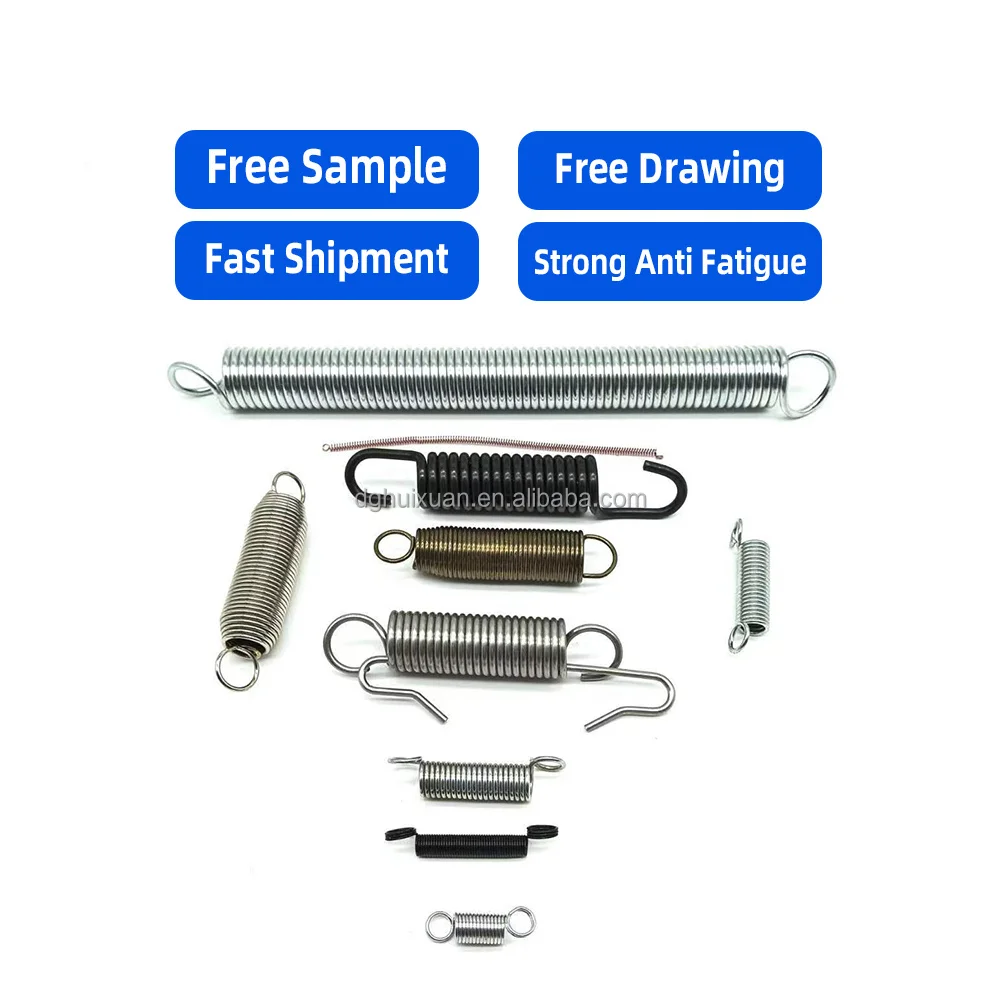 Free Sample

Free Drawing

Fast Shipment

Strong Anti Fatigue

dghuixuan.en.alibaba.com