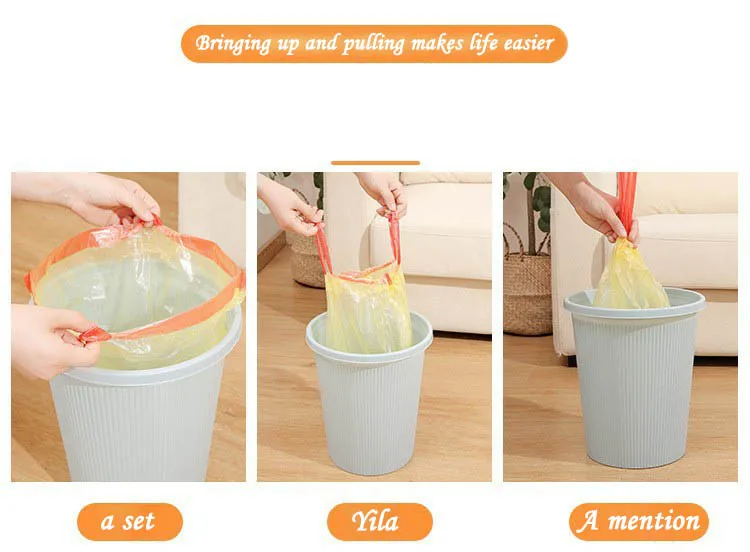 Bringing up and pulling makes life easier

a set

Yila

A mention