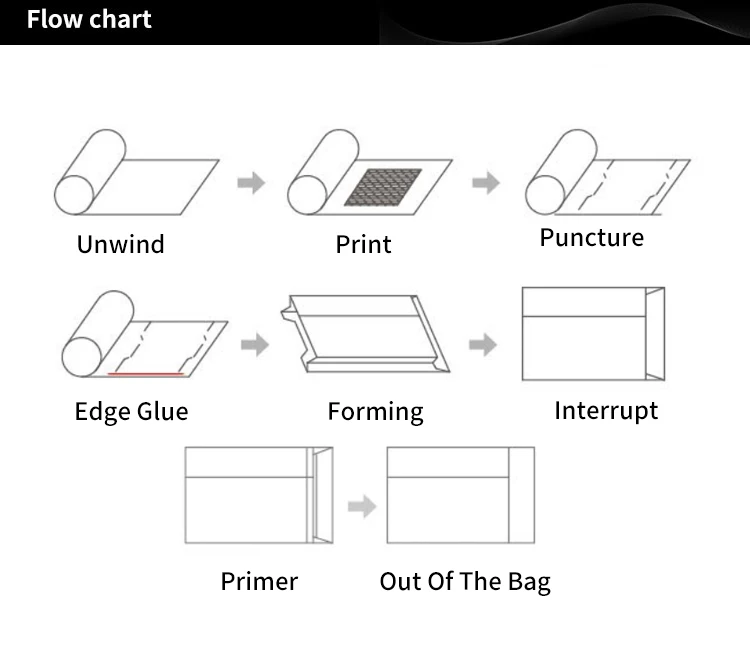 Flow chart

Unwind

Print

Puncture

Edge Glue

Forming

Interrupt

Primer

Out Of The Bag