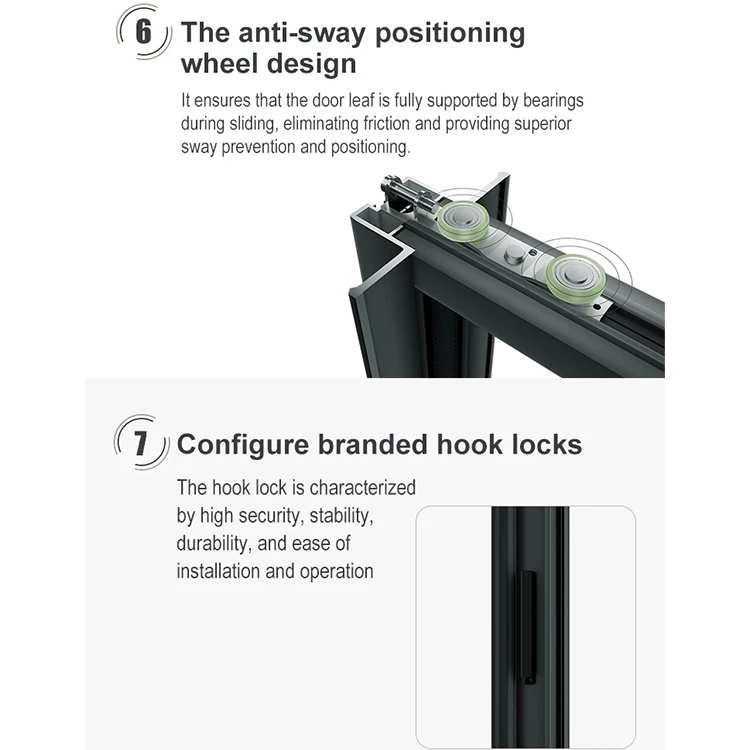 6 The anti-sway positioning wheel design

It ensures that the door leaf is fully supported by bearings during sliding, eliminating friction and providing superior sway prevention and positioning.

7 Configure branded hook locks

The hook lock is characterized by high security, stability, durability, and ease of installation and operation