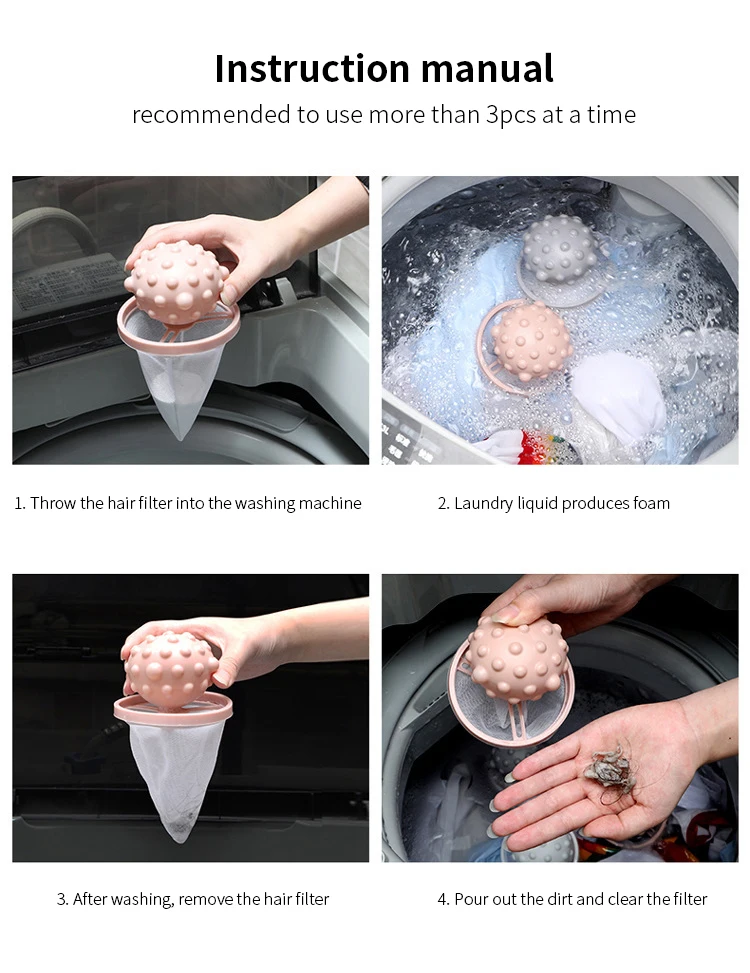 Instruction manual

recommended to use more than 3pcs at a time

1. Throw the hair filter into the washing machine

2. Laundry liquid produces foam

3. After washing, remove the hair filter

4. Pour out the dirt and clear the filter