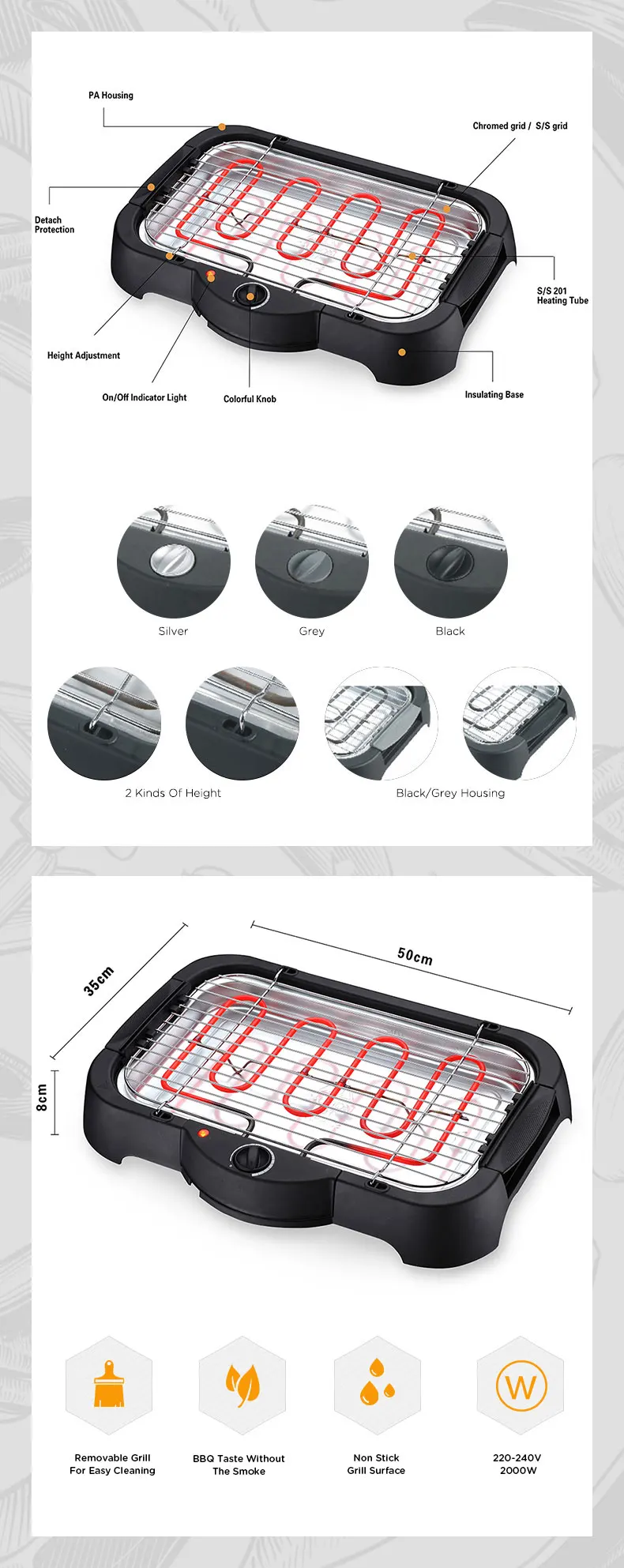 PA Housing

Chromed grid / S/S grid

Detach Protection

S/S 201 Heating Tube

Height Adjustment

On/Off Indicator Light

Colorful Knob

Insulating Base

Silver

Grey

Black

2 Kinds Of Height

Black/Grey Housing

35cm

50cm

8cm

W

Removable Grill For Easy Cleaning

BBQ Taste Without The Smoke

Non Stick Grill Surface

220-240V 2000W