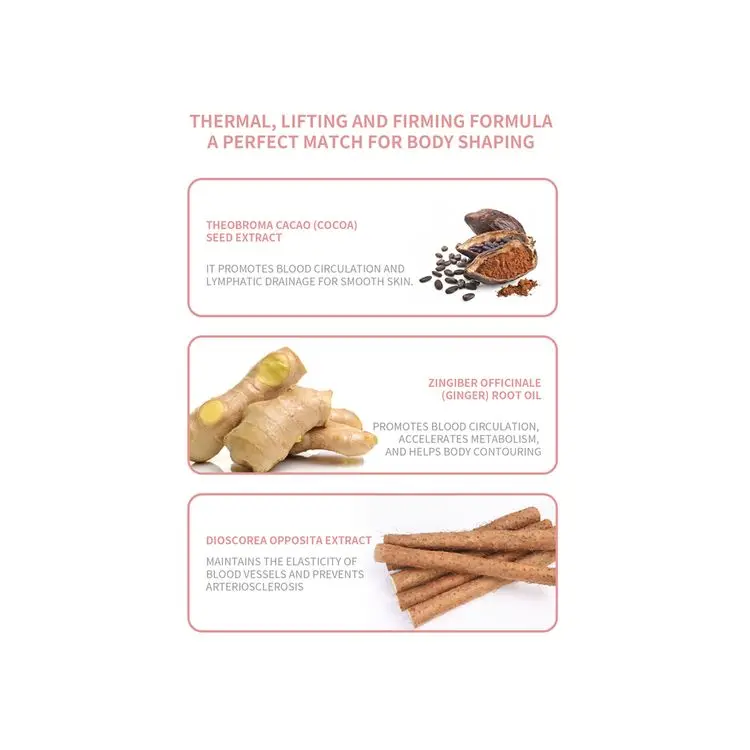 THERMAL, LIFTING AND FIRMING FORMULA
A PERFECT MATCH FOR BODY SHAPING

THEOBROMA CACAO (COCOA) SEED EXTRACT

IT PROMOTES BLOOD CIRCULATION AND LYMPHATIC DRAINAGE FOR SMOOTH SKIN.

ZINGIBER OFFICINALE (GINGER) ROOT OIL

PROMOTES BLOOD CIRCULATION, ACCELERATES METABOLISM, AND HELPS BODY CONTOURING

DIOSCOREA OPPOSITA EXTRACT

MAINTAINS THE ELASTICITY OF BLOOD VESSELS AND PREVENTS ARTERIOSCLEROSIS