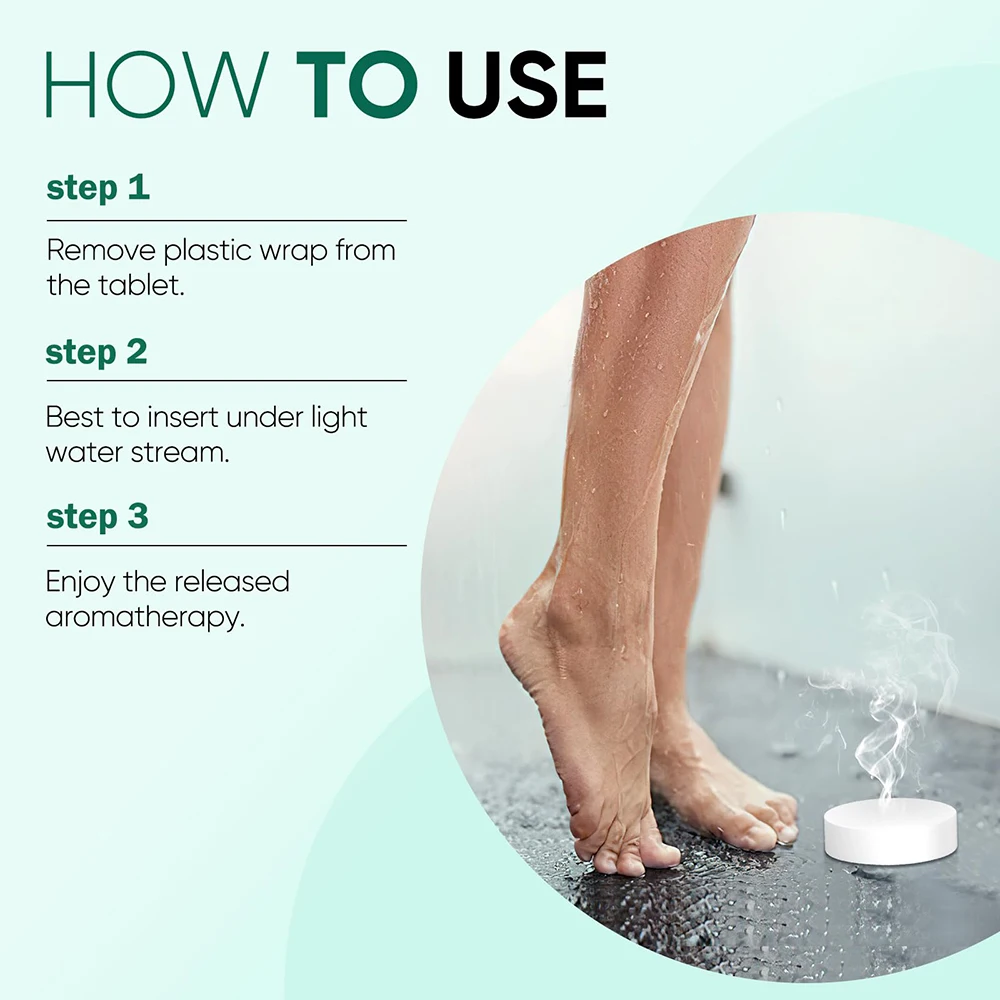 HOW TO USE

step 1

Remove plastic wrap from the tablet.

step 2

Best to insert under light water stream.

step 3

Enjoy the released aromatherapy.