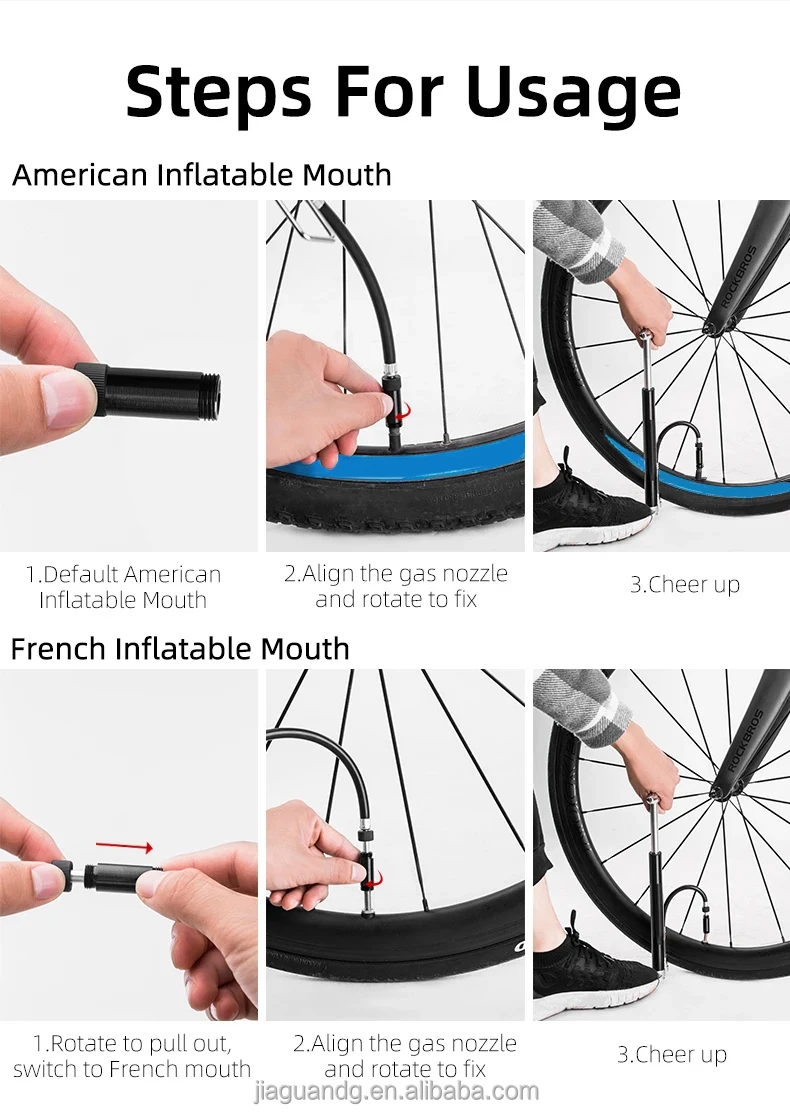 Steps For Usage

American Inflatable Mouth

ROCKBROS

1.Default American Inflatable Mouth

2.Align the gas nozzle and rotate to fix

3.Cheer up

French Inflatable Mouth

ROCKBROS

1.Rotate to pull out, switch to French mouth

2.Align the gas nozzle and rotate to fix

3.Cheer up

jiaguandg.en.alibaba.com