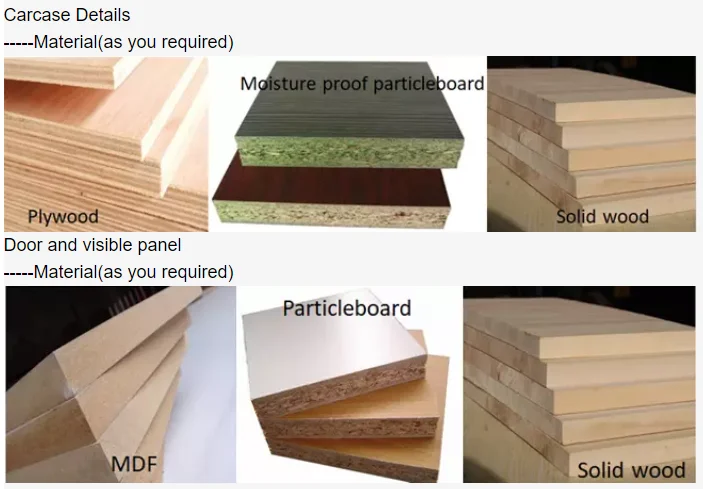 Carcase Details
-----Material(as you required)

Plywood

Moisture proof particleboard

Solid wood

Door and visible panel
-----Material(as you required)

MDF

Particleboard

Solid wood