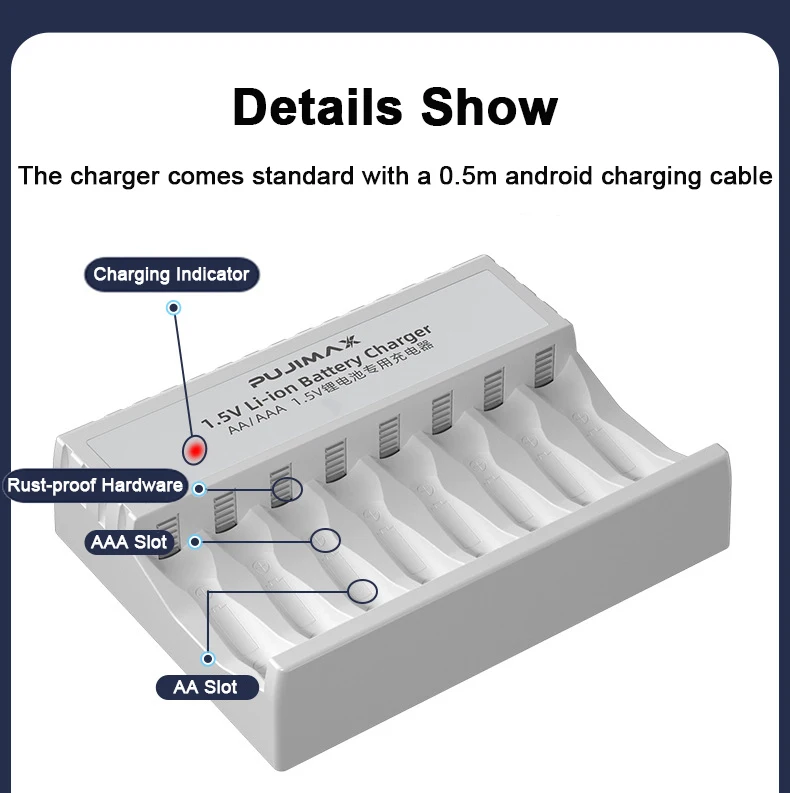 Details Show

The charger comes standard with a 0.5m android charging cable

Charging Indicator

PUJIMAX
1.5V Li-ion Battery Charger
AA/AAA 1.5V锂电池专用充电器

Rust-proof Hardware

AAA Slot

AA Slot