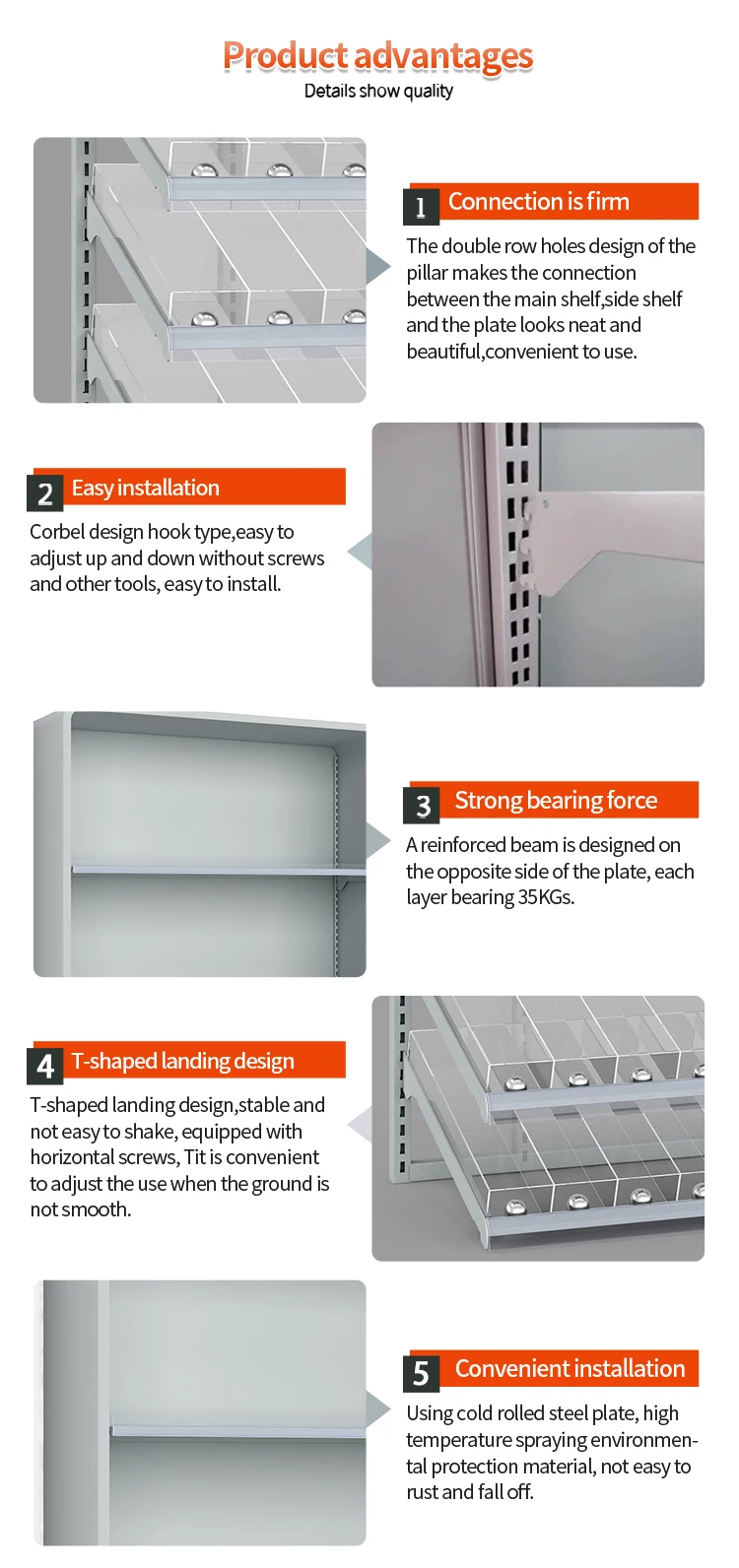 Product advantages
Details show quality

1 Connection is firm
The double row holes design of the pillar makes the connection between the main shelf,side shelf and the plate looks neat and beautiful,convenient to use.

2 Easy installation
Corbel design hook type,easy to adjust up and down without screws and other tools, easy to install.

3 Strong bearing force
A reinforced beam is designed on the opposite side of the plate, each layer bearing 35KGs.

4 T-shaped landing design
T-shaped landing design,stable and not easy to shake, equipped with horizontal screws, Tit is convenient to adjust the use when the ground is not smooth.

5 Convenient installation
Using cold rolled steel plate, high temperature spraying environmental protection material, not easy to rust and fall off.