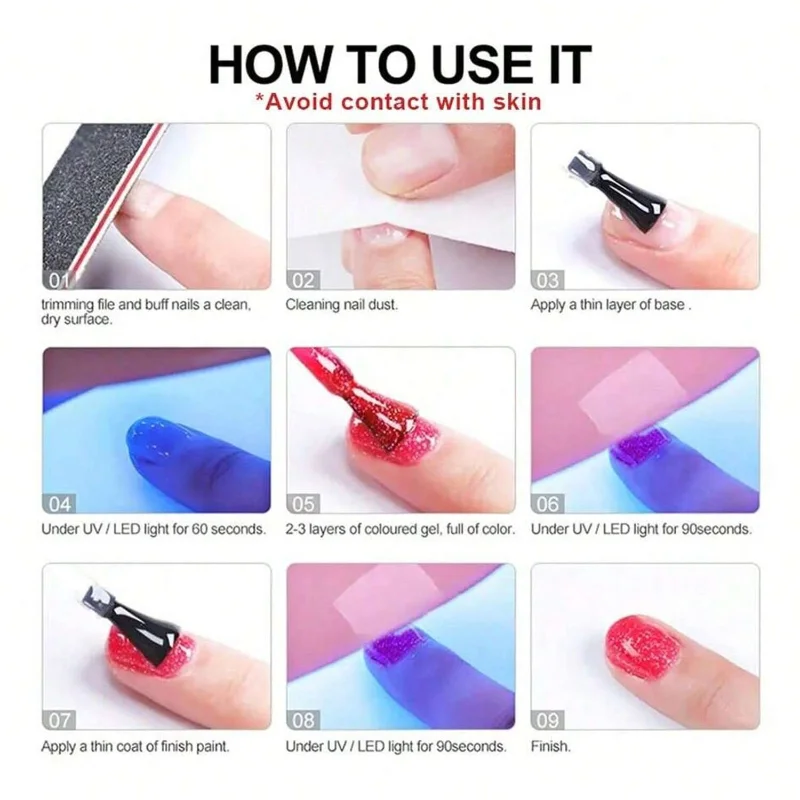 HOW TO USE IT
*Avoid contact with skin

01
trimming file and buff nails a clean, dry surface.

02
Cleaning nail dust.

03
Apply a thin layer of base .

04
Under UV / LED light for 60 seconds.

05
2-3 layers of coloured gel, full of color.

06
Under UV / LED light for 90seconds.

07
Apply a thin coat of finish paint.

08
Under UV / LED light for 90seconds.

09
Finish.