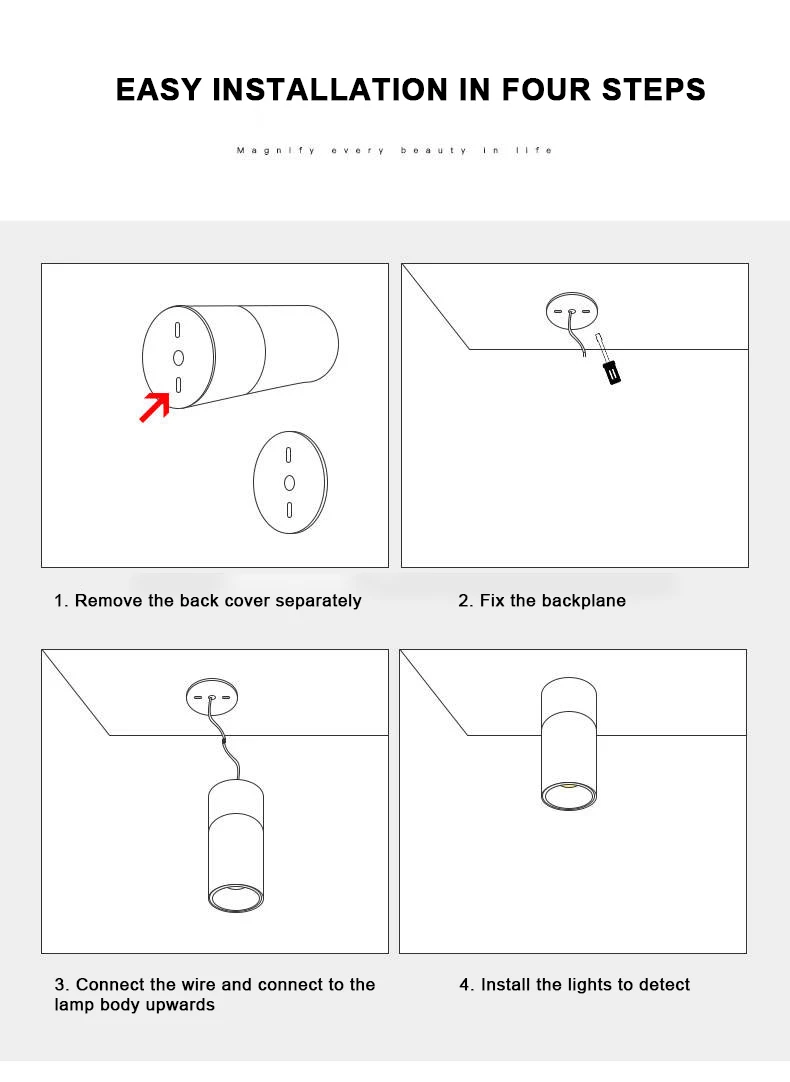 EASY INSTALLATION IN FOUR STEPS

Magnify every beauty in life

1. Remove the back cover separately

2. Fix the backplane

3. Connect the wire and connect to the lamp body upwards

4. Install the lights to detect