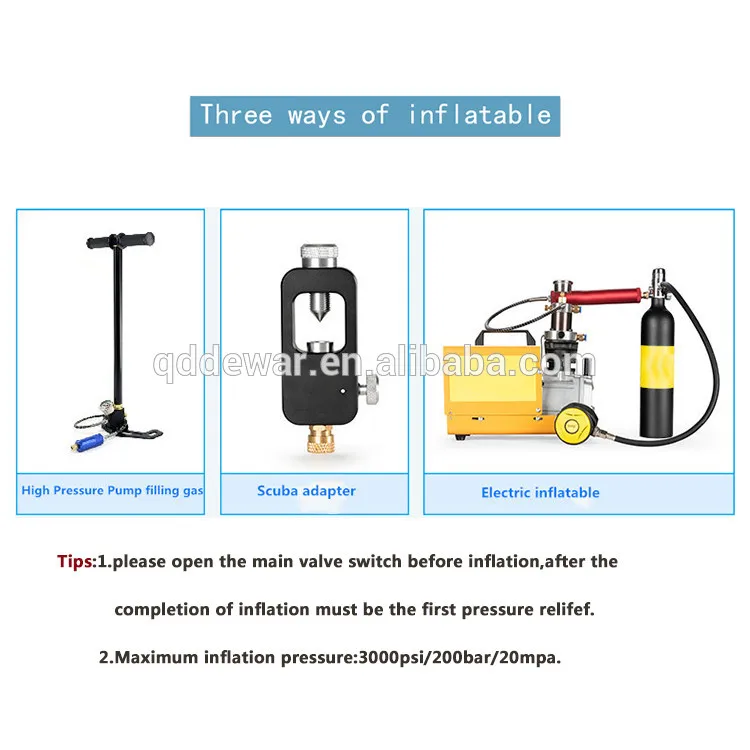 Three ways of inflatable

qddewar.en.alibaba.com

High Pressure Pump filling gas

Scuba adapter

Electric inflatable

Tips:1.please open the main valve switch before inflation,after the completion of inflation must be the first pressure relifef.

2.Maximum inflation pressure:3000psi/200bar/20mpa.