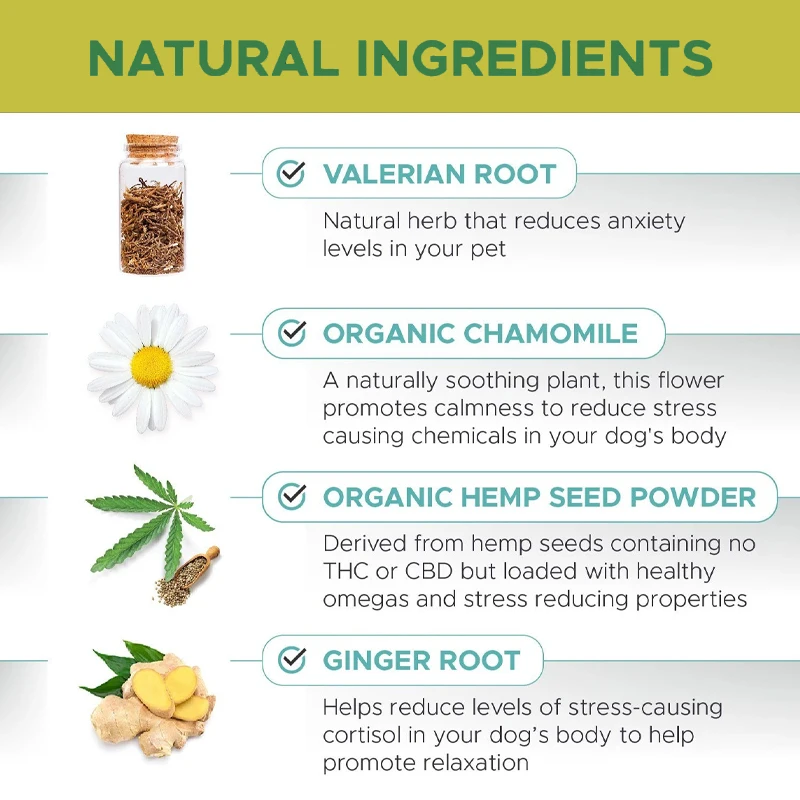 NATURAL INGREDIENTS

VALERIAN ROOT

Natural herb that reduces anxiety levels in your pet

ORGANIC CHAMOMILE

A naturally soothing plant, this flower promotes calmness to reduce stress causing chemicals in your dog's body

ORGANIC HEMP SEED POWDER

Derived from hemp seeds containing no THC or CBD but loaded with healthy omegas and stress reducing properties

GINGER ROOT

Helps reduce levels of stress-causing cortisol in your dog's body to help promote relaxation