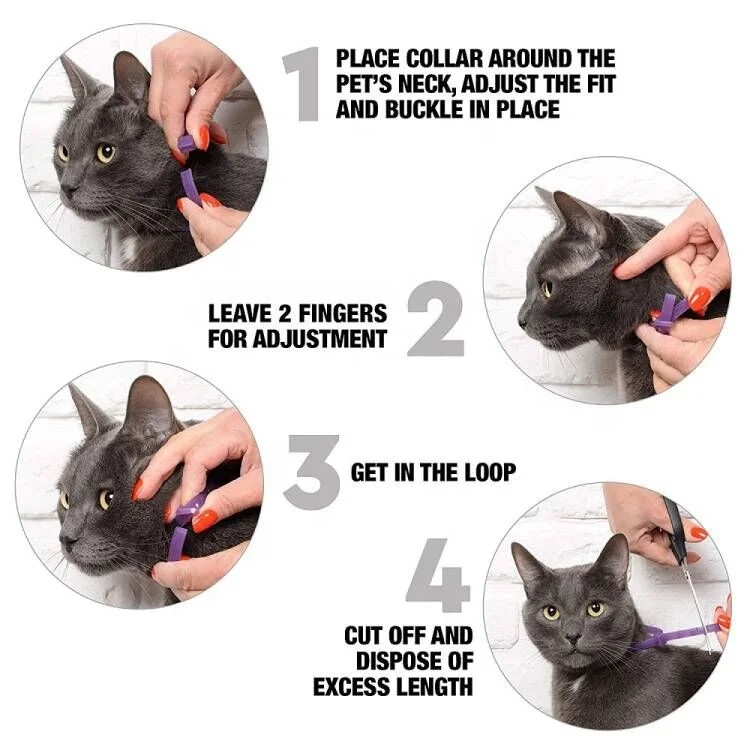 1 PLACE COLLAR AROUND THE PET'S NECK, ADJUST THE FIT AND BUCKLE IN PLACE

LEAVE 2 FINGERS FOR ADJUSTMENT 2

3 GET IN THE LOOP

4

CUT OFF AND DISPOSE OF EXCESS LENGTH