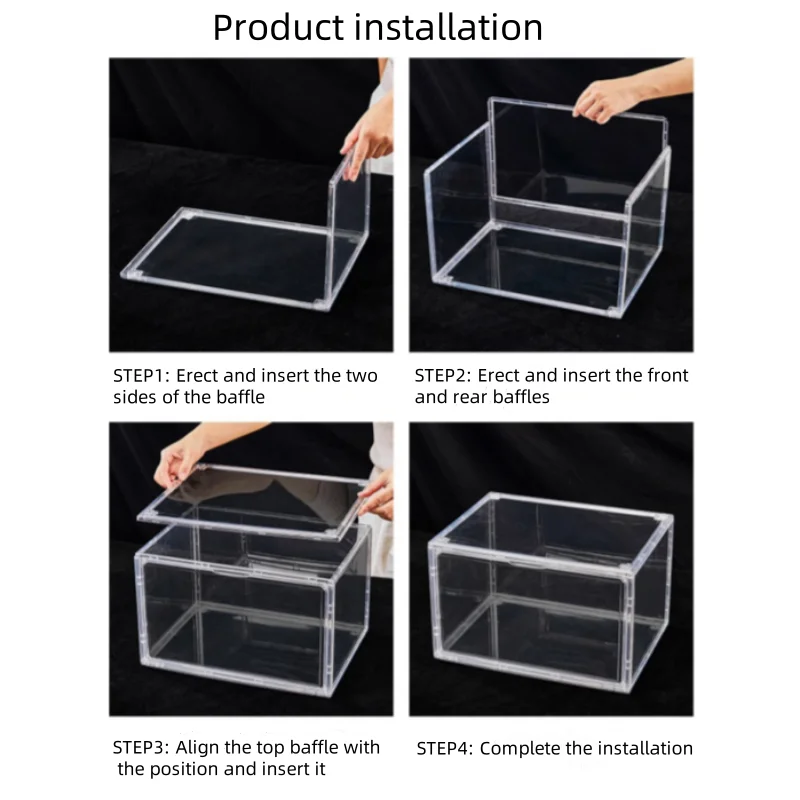 Product installation

STEP1: Erect and insert the two sides of the baffle

STEP2: Erect and insert the front and rear baffles

STEP3: Align the top baffle with the position and insert it

STEP4: Complete the installation