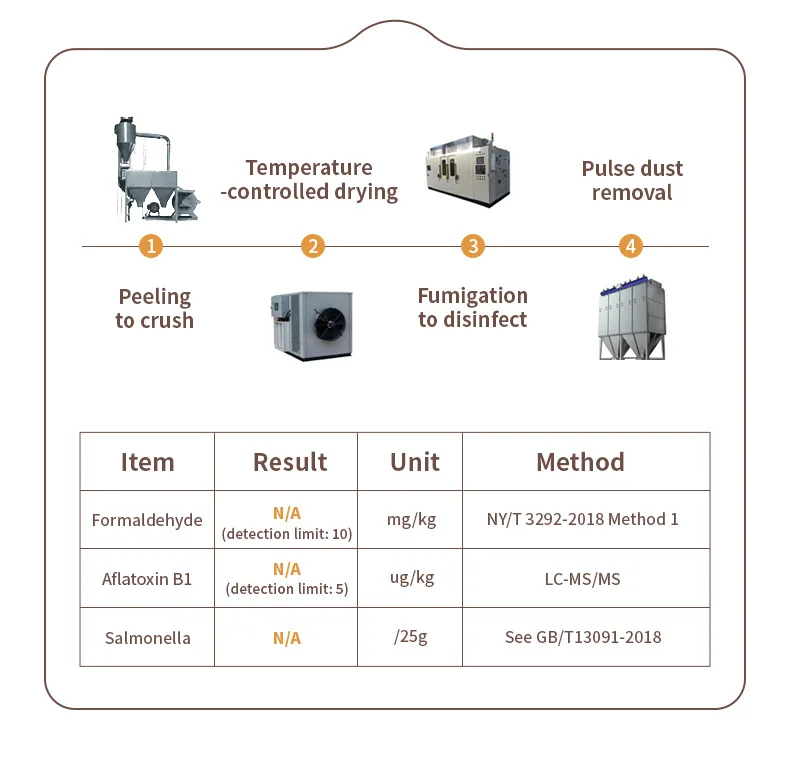 Temperature -controlled drying

Pulse dust removal

1

2

3

4

Peeling to crush

Fumigation to disinfect

| Item | Result | Unit | Method |
|---|---|---|---|
| Formaldehyde | N/A (detection limit: 10) | mg/kg | NY/T 3292-2018 Method 1 |
| Aflatoxin B1 | N/A (detection limit: 5) | ug/kg | LC-MS/MS |
| Salmonella | N/A | /25g | See GB/T13091-2018 |