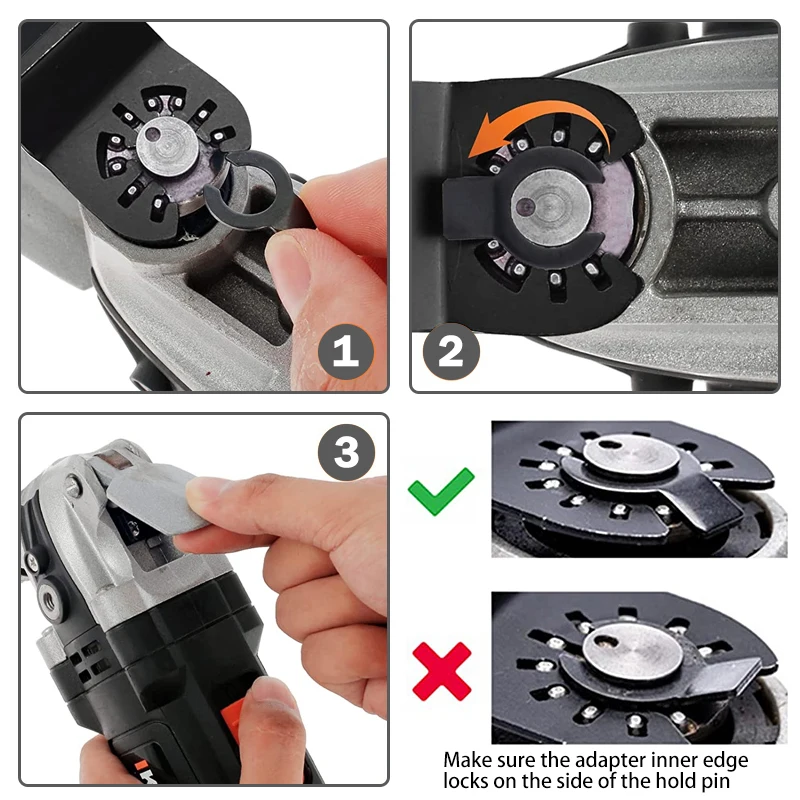 1

2

3

Make sure the adapter inner edge locks on the side of the hold pin