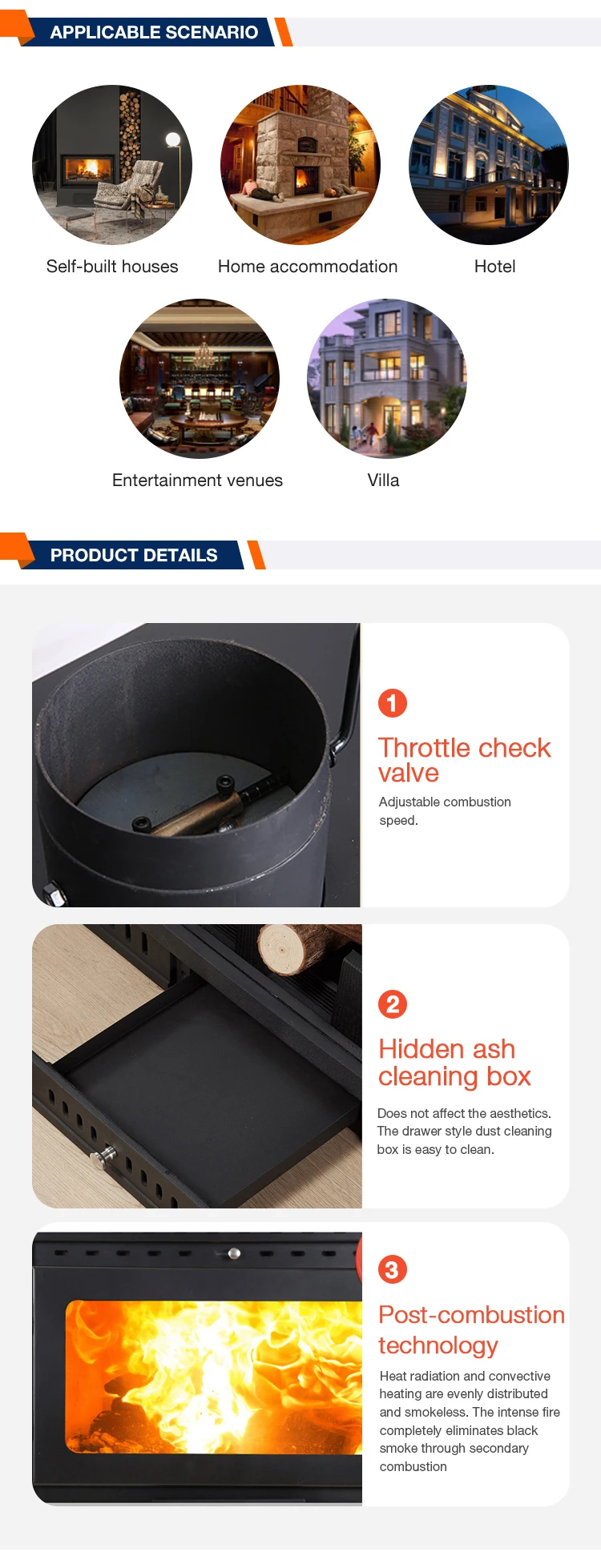 APPLICABLE SCENARIO

Self-built houses

Home accommodation

Hotel

Entertainment venues

Villa

PRODUCT DETAILS

1

Throttle check valve

Adjustable combustion speed.

2

Hidden ash cleaning box

Does not affect the aesthetics. The drawer style dust cleaning box is easy to clean.

3

Post-combustion technology

Heat radiation and convective heating are evenly distributed and smokeless. The intense fire completely eliminates black smoke through secondary combustion