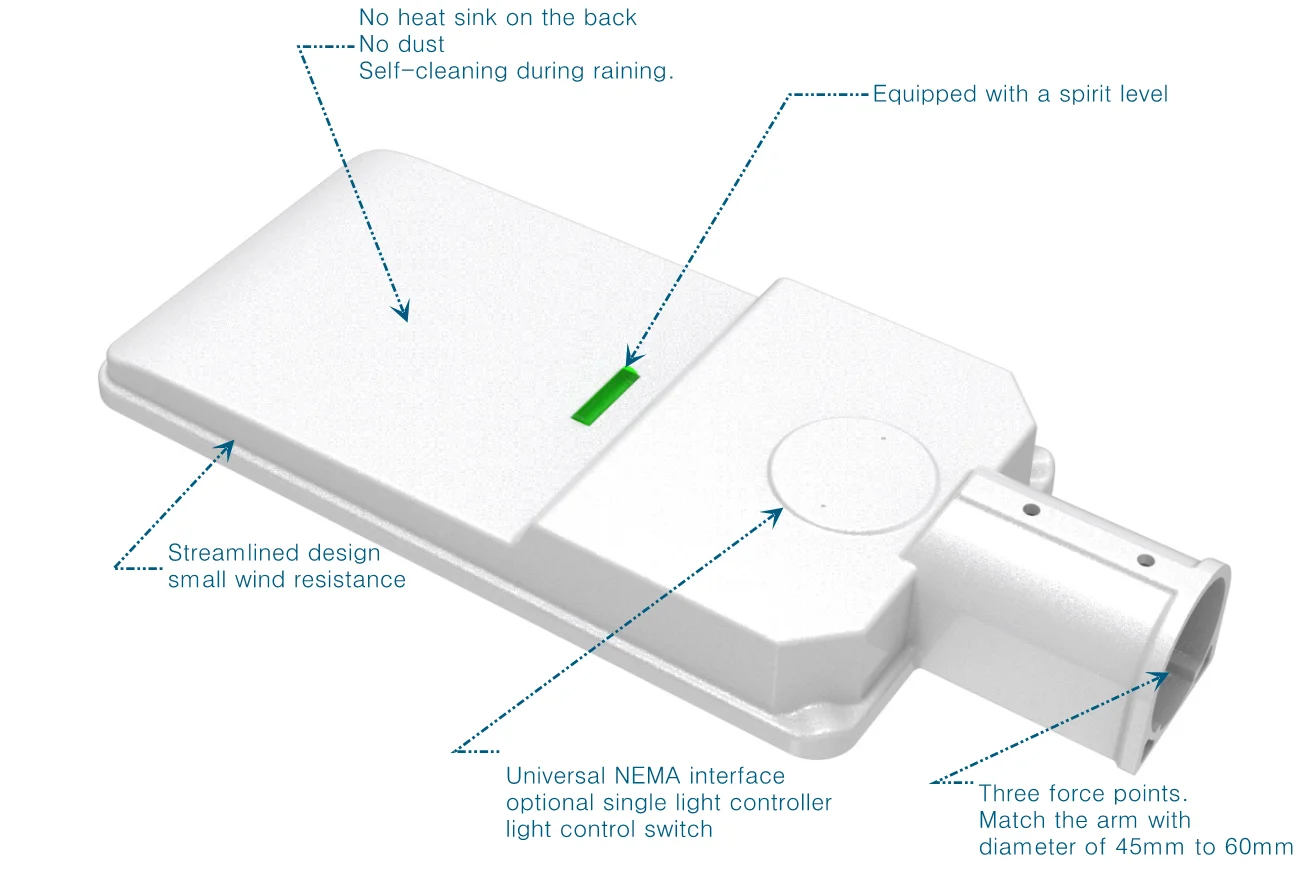 No heat sink on the back
No dust
Self-cleaning during raining.

Equipped with a spirit level

Streamlined design
small wind resistance

Universal NEMA interface
optional single light controller
light control switch

Three force points.
Match the arm with
diameter of 45mm to 60mm