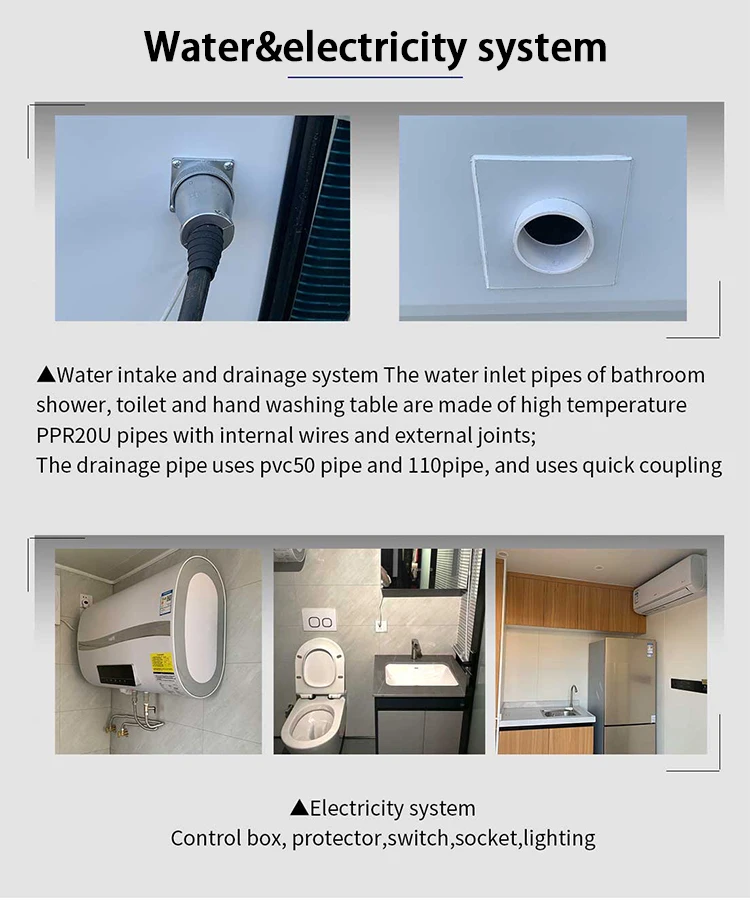 Water&electricity system

▲Water intake and drainage system The water inlet pipes of bathroom shower, toilet and hand washing table are made of high temperature PPR20U pipes with internal wires and external joints;
The drainage pipe uses pvc50 pipe and 110pipe, and uses quick coupling

▲Electricity system
Control box, protector,switch,socket,lighting