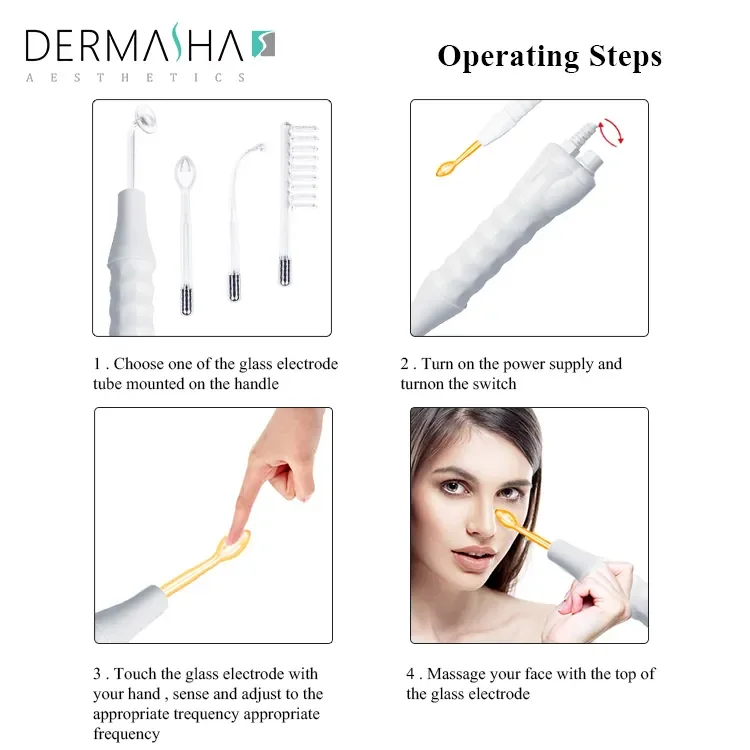 DERMASHA
AESTHETICS

Operating Steps

1 . Choose one of the glass electrode tube mounted on the handle

2 . Turn on the power supply and turnon the switch

3 . Touch the glass electrode with your hand , sense and adjust to the appropriate trequency appropriate frequency

4 . Massage your face with the top of the glass electrode