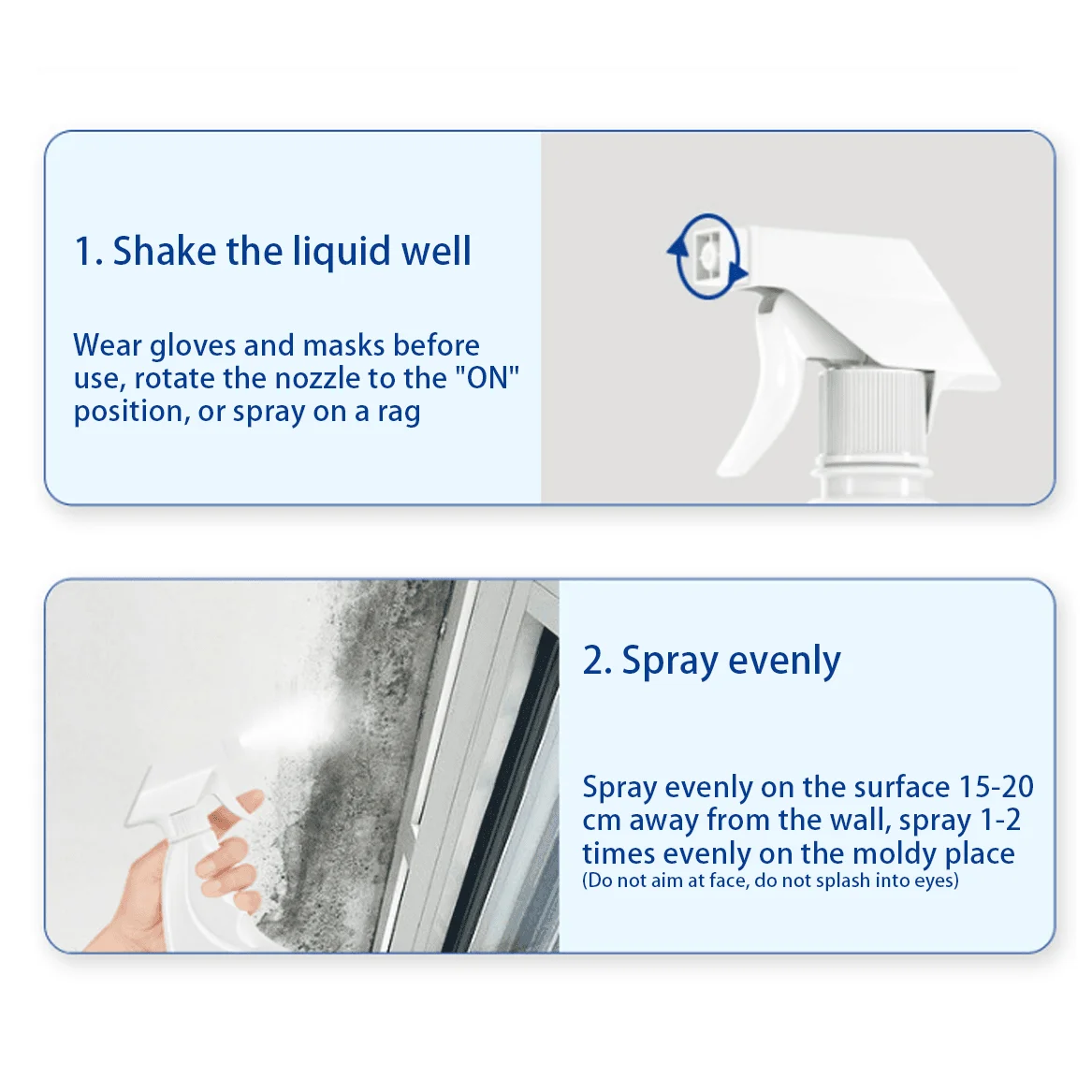 1. Shake the liquid well

Wear gloves and masks before use, rotate the nozzle to the "ON" position, or spray on a rag

2. Spray evenly

Spray evenly on the surface 15-20 cm away from the wall, spray 1-2 times evenly on the moldy place
(Do not aim at face, do not splash into eyes)