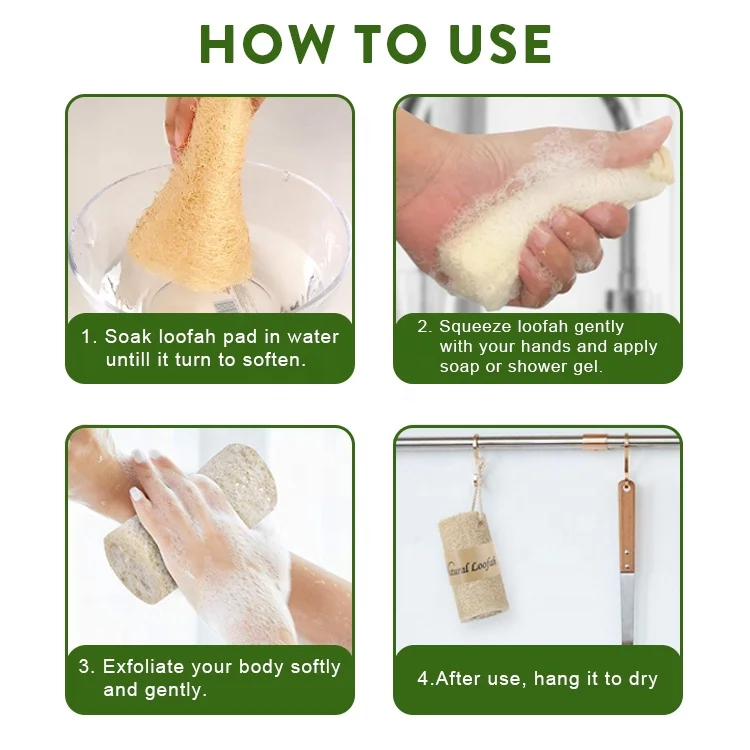 HOW TO USE

1. Soak loofah pad in water untill it turn to soften.

2. Squeeze loofah gently with your hands and apply soap or shower gel.

3. Exfoliate your body softly and gently.

Natural Loofah

4.After use, hang it to dry