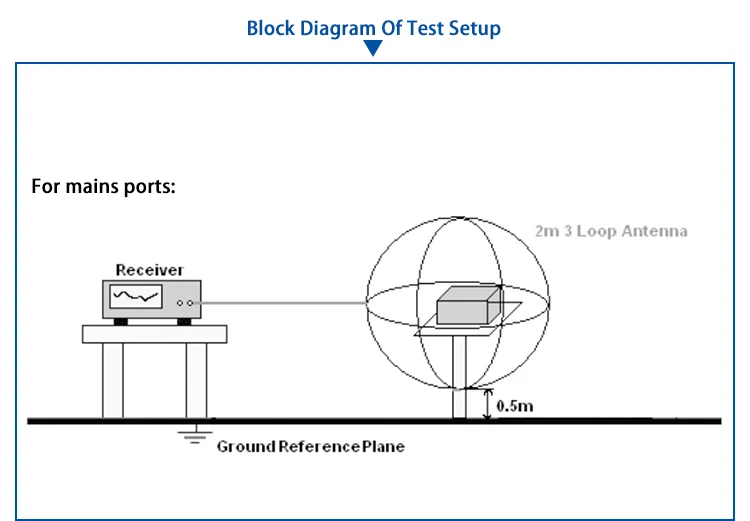 Block Diagram Of Test Setup

For mains ports:

2m 3 Loop Antenna

Receiver

0.5m

Ground Reference Plane