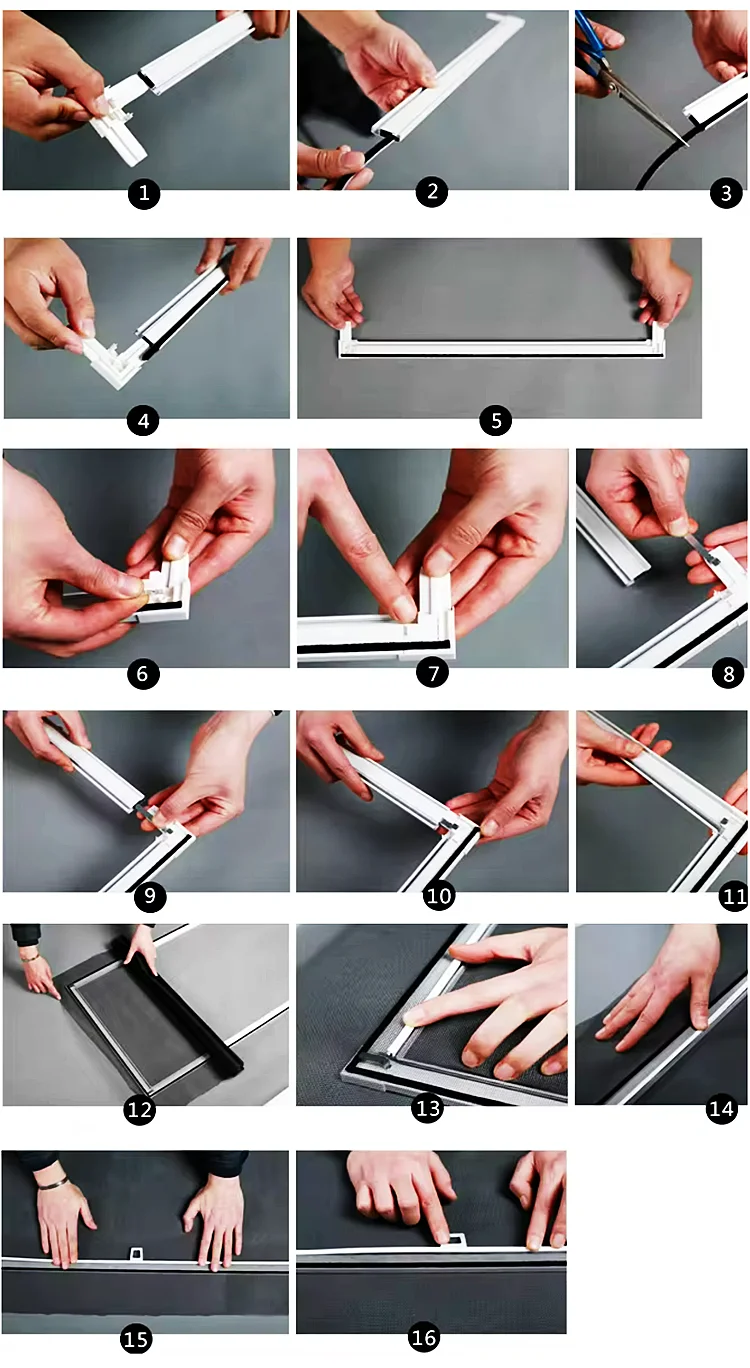 1
2
3
4
5
6
7
8
9
10
11
12
13
14
15
16