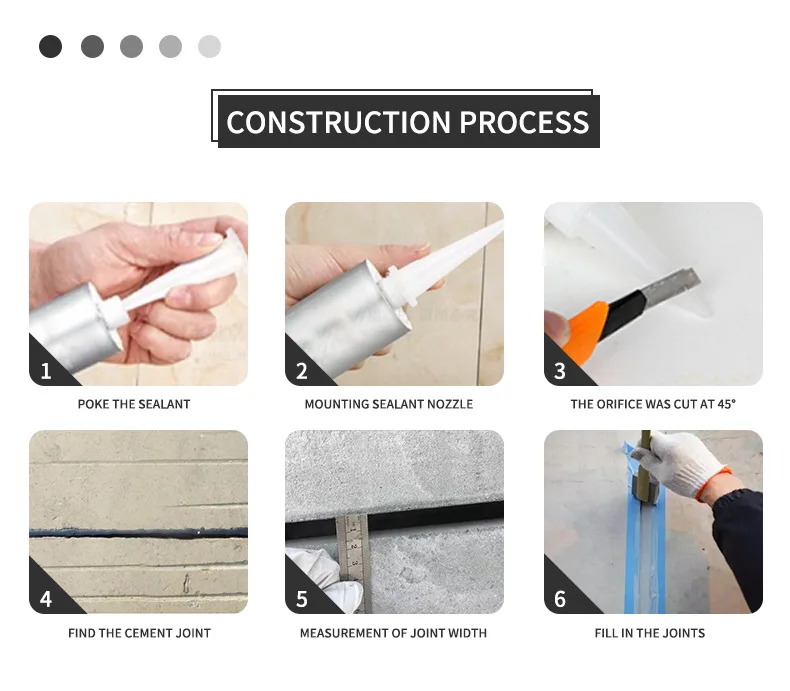 CONSTRUCTION PROCESS

1
POKE THE SEALANT

2
MOUNTING SEALANT NOZZLE

3
THE ORIFICE WAS CUT AT 45°

4
FIND THE CEMENT JOINT

5
MEASUREMENT OF JOINT WIDTH

6
FILL IN THE JOINTS