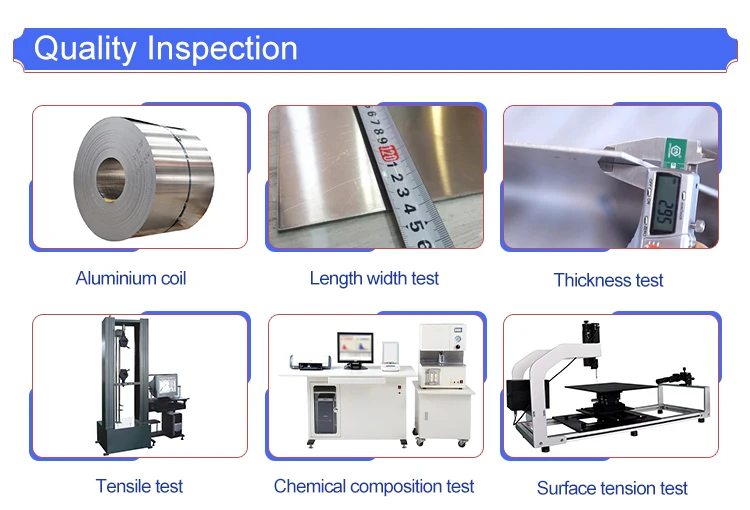 Quality Inspection

6 7 8 9 120 1 2 3 4 5 6

2.95

Aluminium coil

Length width test

Thickness test

Tensile test

Chemical composition test

Surface tension test