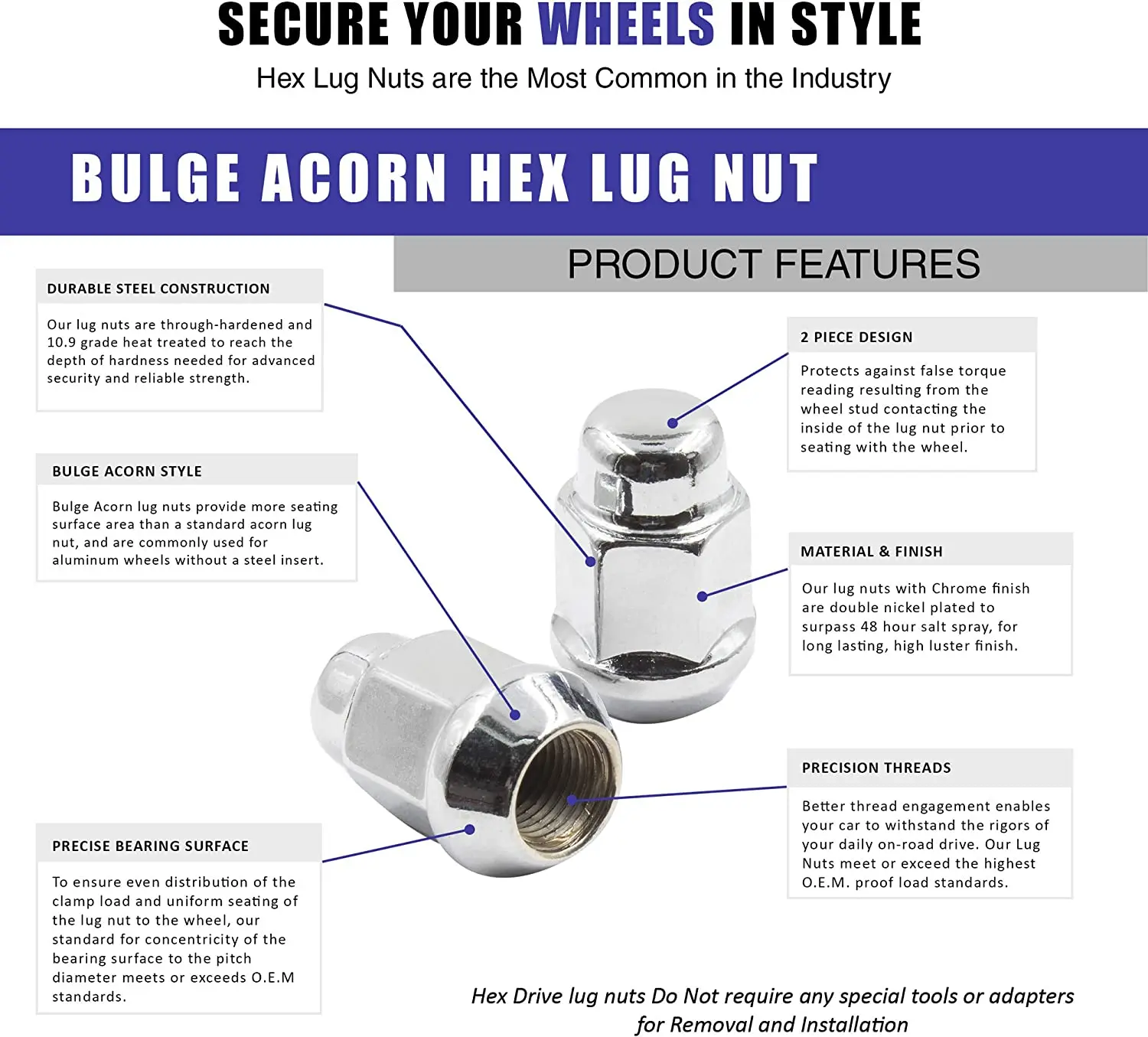 SECURE YOUR WHEELS IN STYLE

Hex Lug Nuts are the Most Common in the Industry

BULGE ACORN HEX LUG NUT

PRODUCT FEATURES

DURABLE STEEL CONSTRUCTION

Our lug nuts are through-hardened and 10.9 grade heat treated to reach the depth of hardness needed for advanced security and reliable strength.

BULGE ACORN STYLE

Bulge Acorn lug nuts provide more seating surface area than a standard acorn lug nut, and are commonly used for aluminum wheels without a steel insert.

PRECISE BEARING SURFACE

To ensure even distribution of the clamp load and uniform seating of the lug nut to the wheel, our standard for concentricity of the bearing surface to the pitch diameter meets or exceeds O.E.M standards.

2 PIECE DESIGN

Protects against false torque reading resulting from the wheel stud contacting the inside of the lug nut prior to seating with the wheel.

MATERIAL & FINISH

Our lug nuts with Chrome finish are double nickel plated to surpass 48 hour salt spray, for long lasting, high luster finish.

PRECISION THREADS

Better thread engagement enables your car to withstand the rigors of your daily on-road drive. Our Lug Nuts meet or exceed the highest O.E.M. proof load standards.

Hex Drive lug nuts Do Not require any special tools or adapters for Removal and Installation