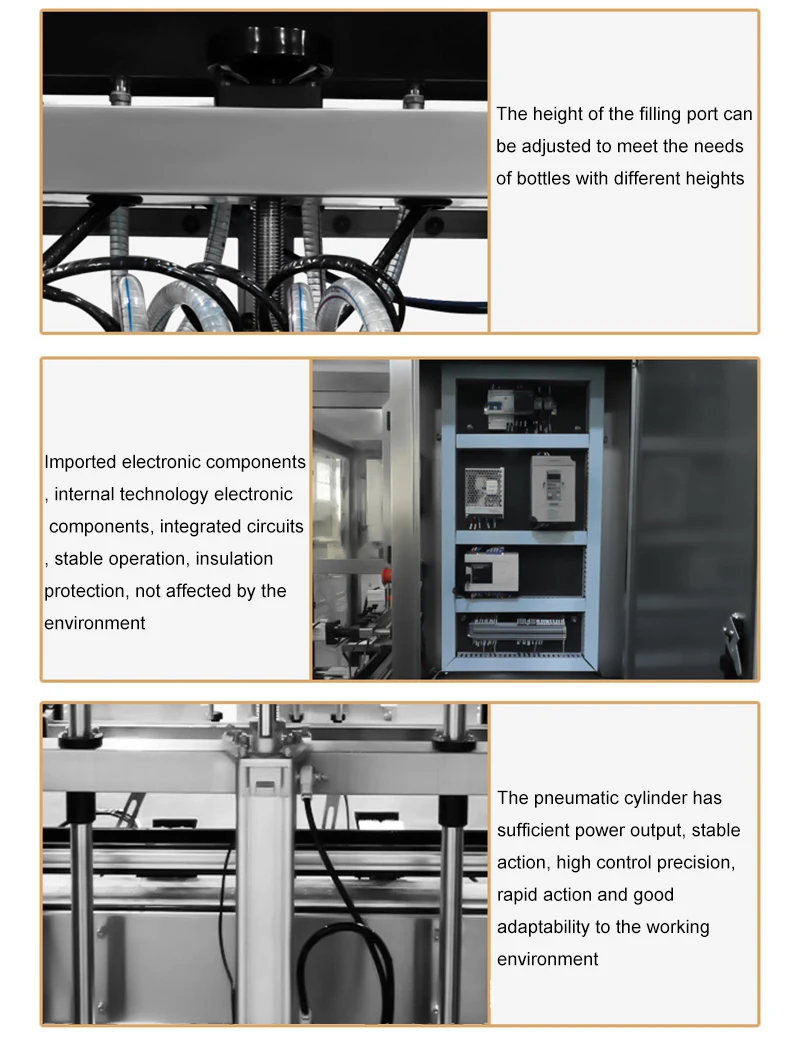 The height of the filling port can be adjusted to meet the needs of bottles with different heights

Imported electronic components , internal technology electronic components, integrated circuits , stable operation, insulation protection, not affected by the environment

The pneumatic cylinder has sufficient power output, stable action, high control precision, rapid action and good adaptability to the working environment