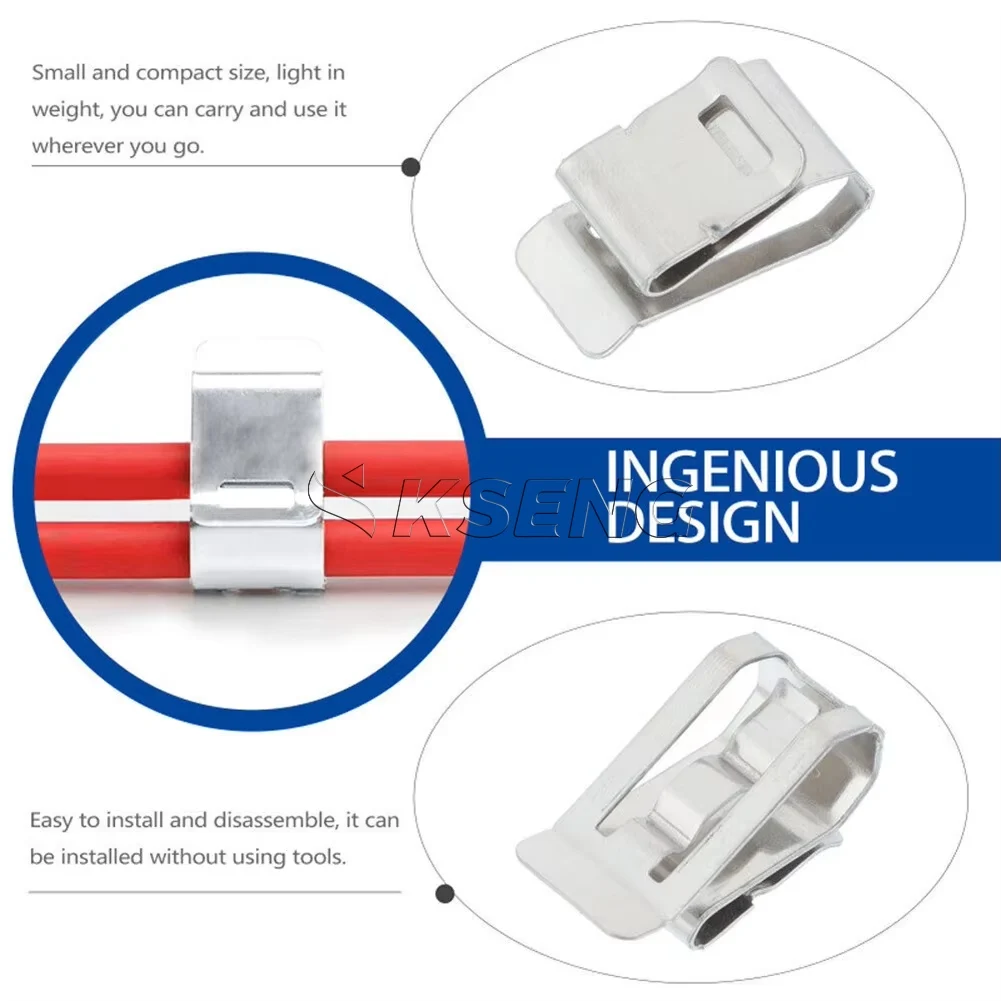 Small and compact size, light in weight, you can carry and use it wherever you go.

INGENIOUS DESIGN

KSENG

Easy to install and disassemble, it can be installed without using tools.