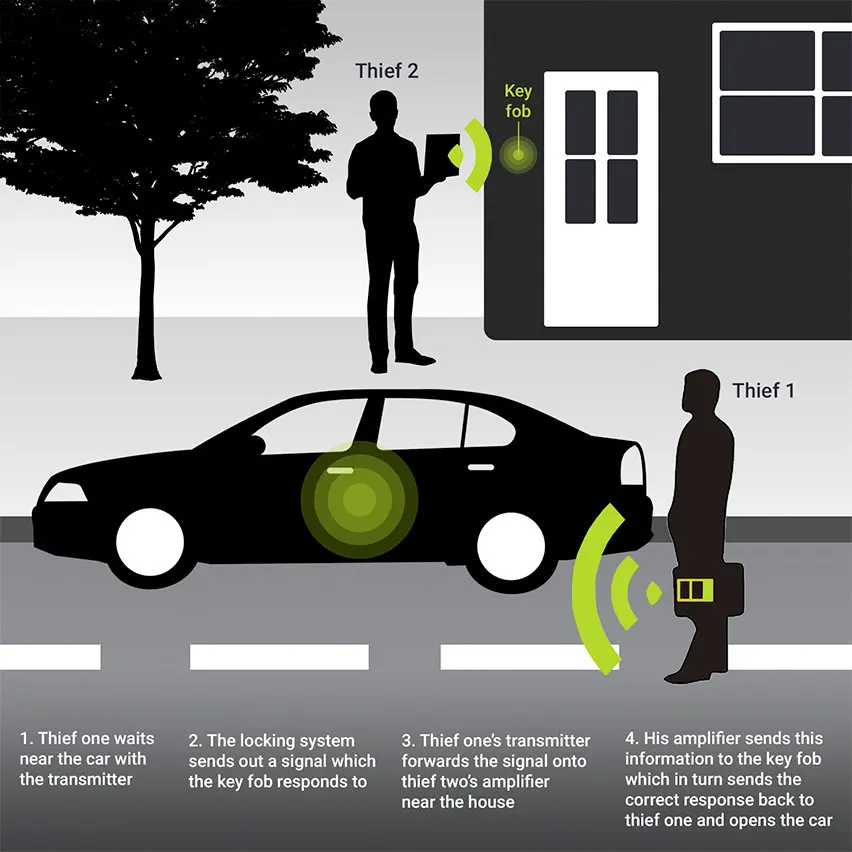 Thief 2

Key fob

Thief 1

1. Thief one waits near the car with the transmitter

2. The locking system sends out a signal which the key fob responds to

3. Thief one's transmitter forwards the signal onto thief two's amplifier near the house

4. His amplifier sends this information to the key fob which in turn sends the correct response back to thief one and opens the car