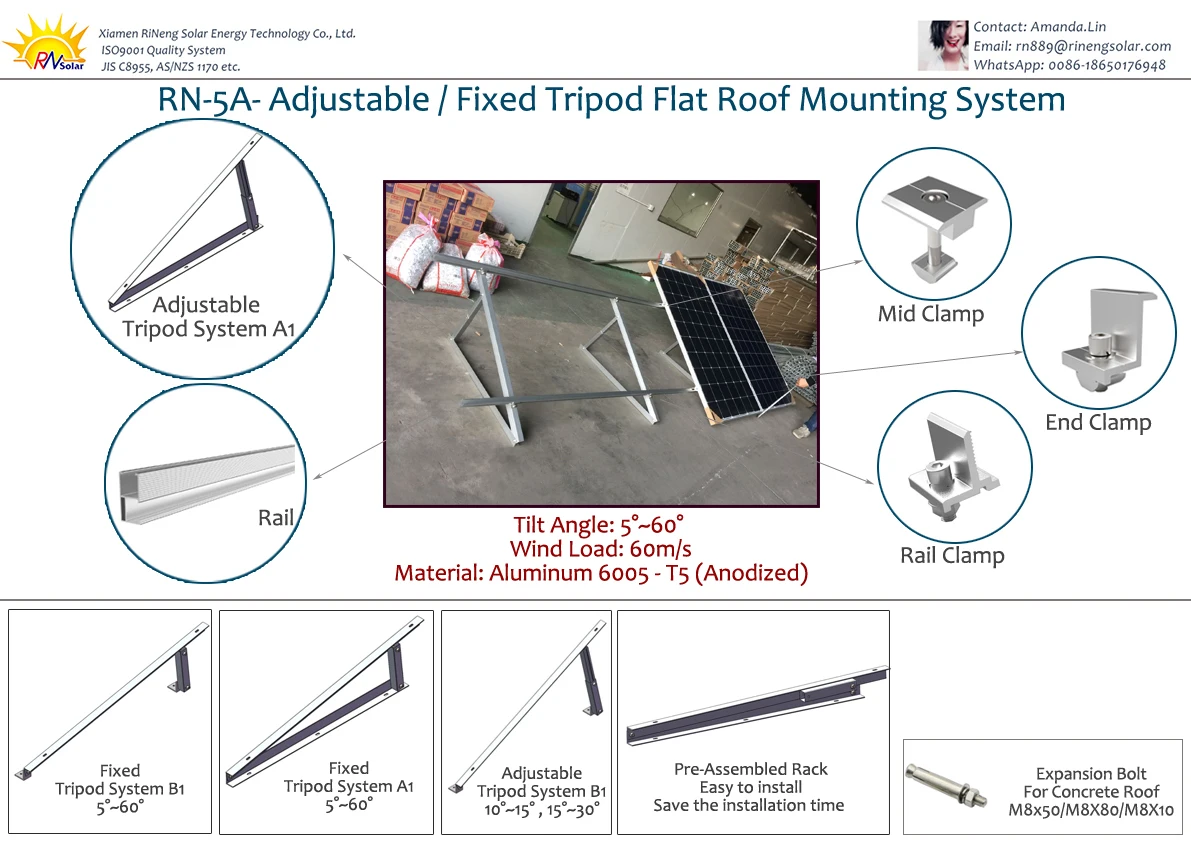 RN Solar

Xiamen RiNeng Solar Energy Technology Co., Ltd.
ISO9001 Quality System
JIS C8955, AS/NZS 1170 etc.

Contact: Amanda.Lin
Email: rn889@rinengsolar.com
WhatsApp: 0086-18650176948

RN-5A- Adjustable / Fixed Tripod Flat Roof Mounting System

Adjustable
Tripod System A1

Rail

Mid Clamp

End Clamp

Rail Clamp

Tilt Angle: 5°~60°
Wind Load: 60m/s
Material: Aluminum 6005 - T5 (Anodized)

Fixed
Tripod System B1
5°~60°

Fixed
Tripod System A1
5°~60°

Adjustable
Tripod System B1
10°~15°, 15°~30°

Pre-Assembled Rack
Easy to install
Save the installation time

Expansion Bolt
For Concrete Roof
M8x50/M8X80/M8X10