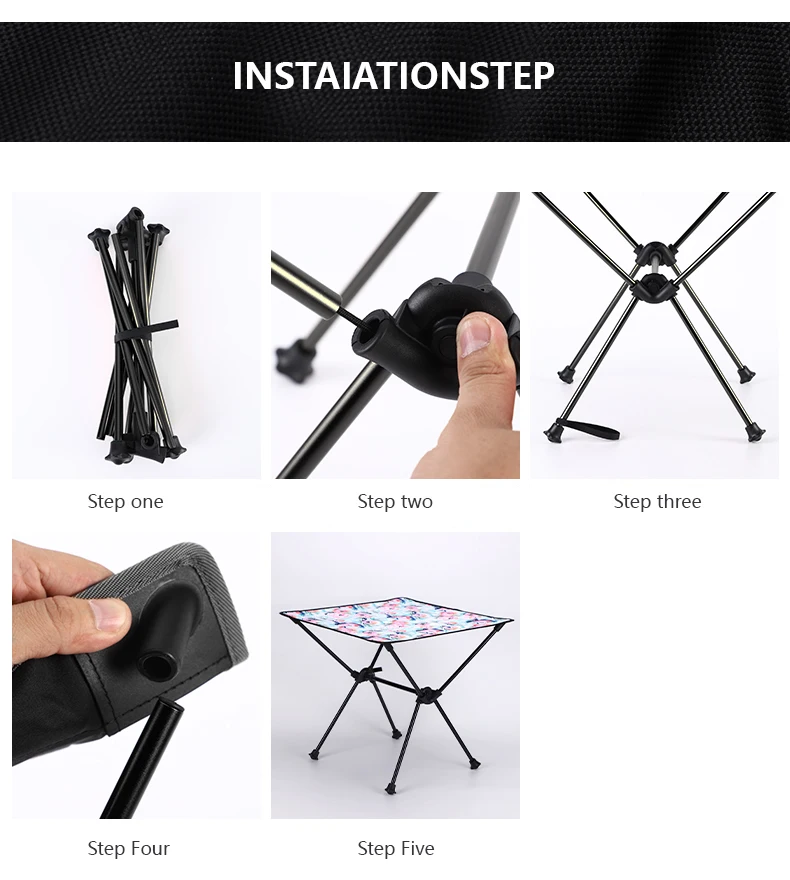 INSTAIATIONSTEP

Step one

Step two

Step three

Step Four

Step Five