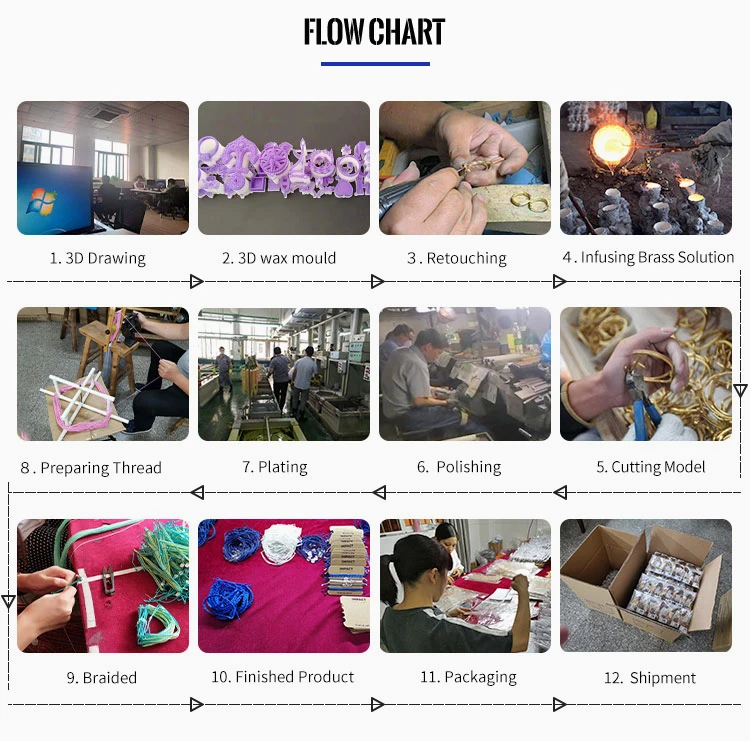 FLOW CHART

1. 3D Drawing

2. 3D wax mould

3 . Retouching

4 . Infusing Brass Solution

8 . Preparing Thread

7. Plating

6. Polishing

5. Cutting Model

9. Braided

10. Finished Product

11. Packaging

12. Shipment