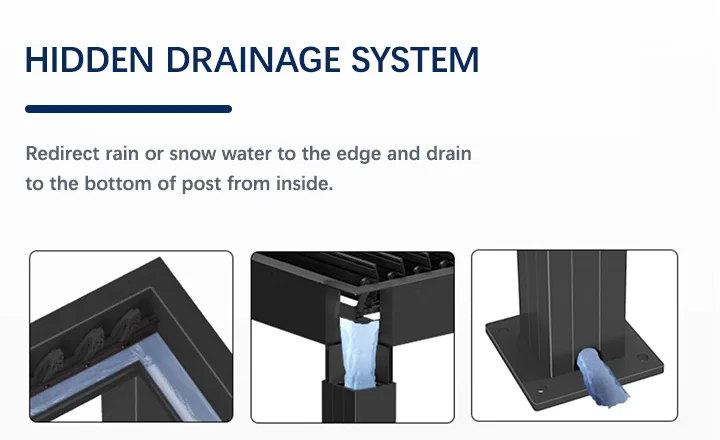 HIDDEN DRAINAGE SYSTEM

Redirect rain or snow water to the edge and drain to the bottom of post from inside.