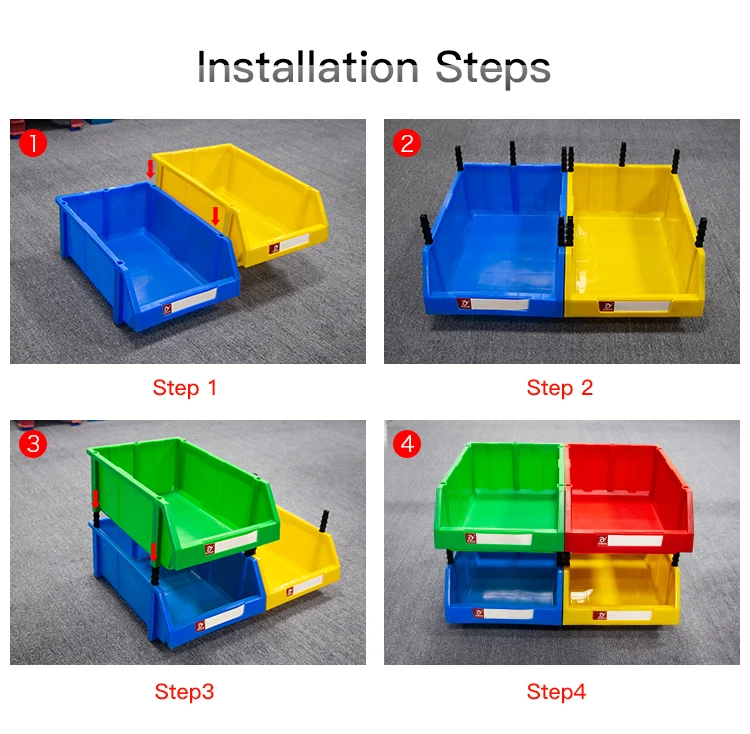 Installation Steps

1

Step 1

2

Step 2

3

Step3

4

Step4