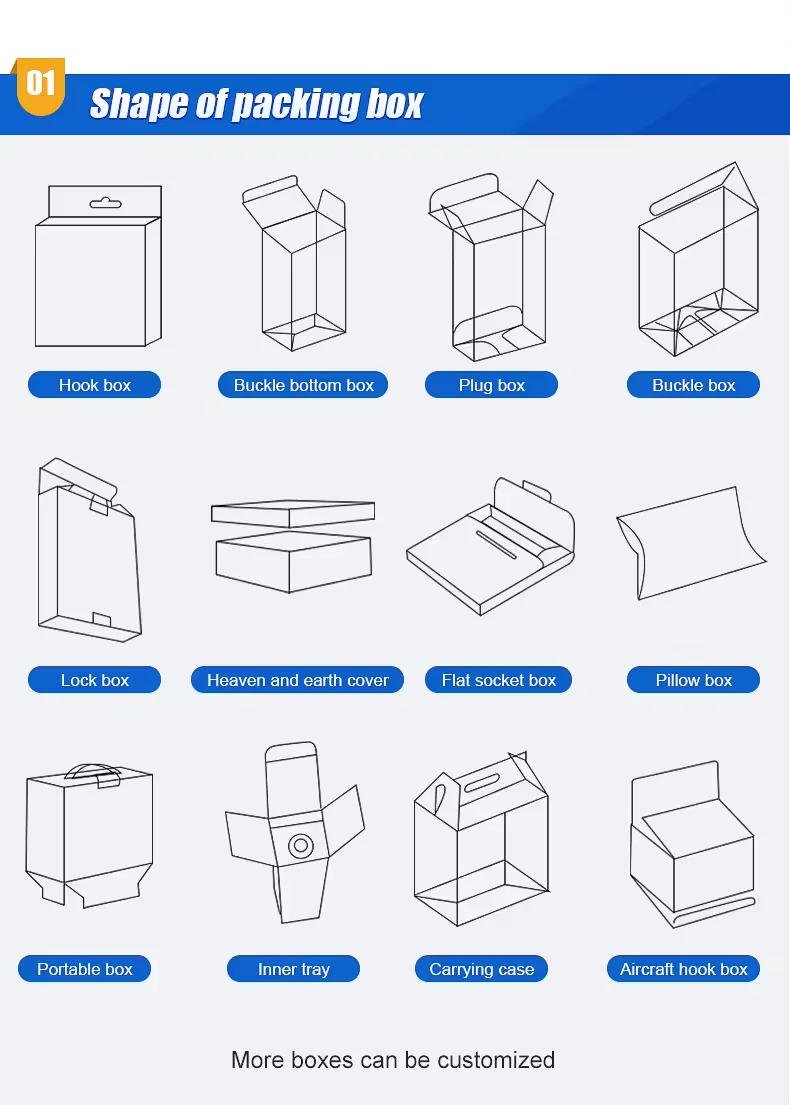 01
Shape of packing box

Hook box
Buckle bottom box
Plug box
Buckle box

Lock box
Heaven and earth cover
Flat socket box
Pillow box

Portable box
Inner tray
Carrying case
Aircraft hook box

More boxes can be customized