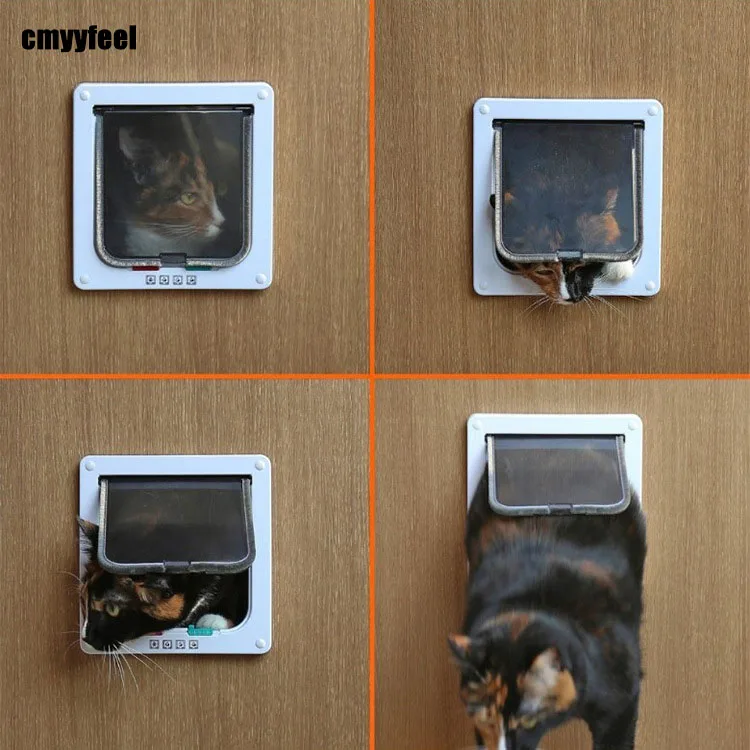 cmyyfeel