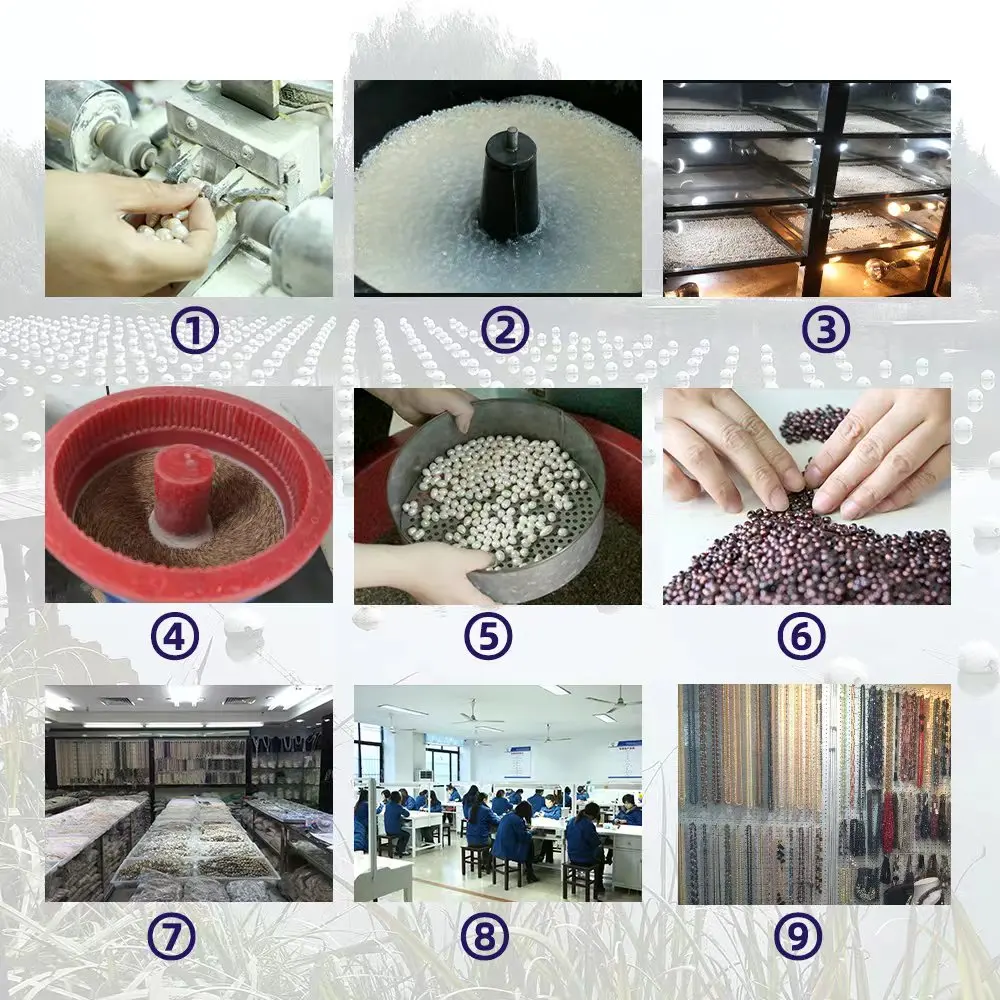 ①
②
③
④
⑤
⑥
⑦
⑧
⑨