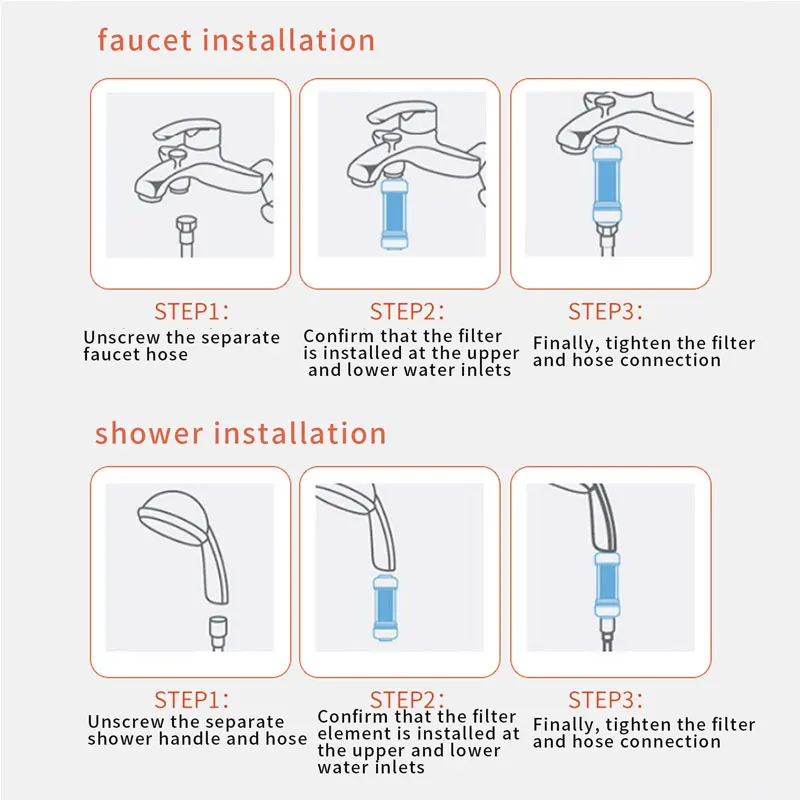 faucet installation

STEP1:
Unscrew the separate faucet hose

STEP2:
Confirm that the filter is installed at the upper and lower water inlets

STEP3:
Finally, tighten the filter and hose connection

shower installation

STEP1:
Unscrew the separate shower handle and hose

STEP2:
Confirm that the filter element is installed at the upper and lower water inlets

STEP3:
Finally, tighten the filter and hose connection