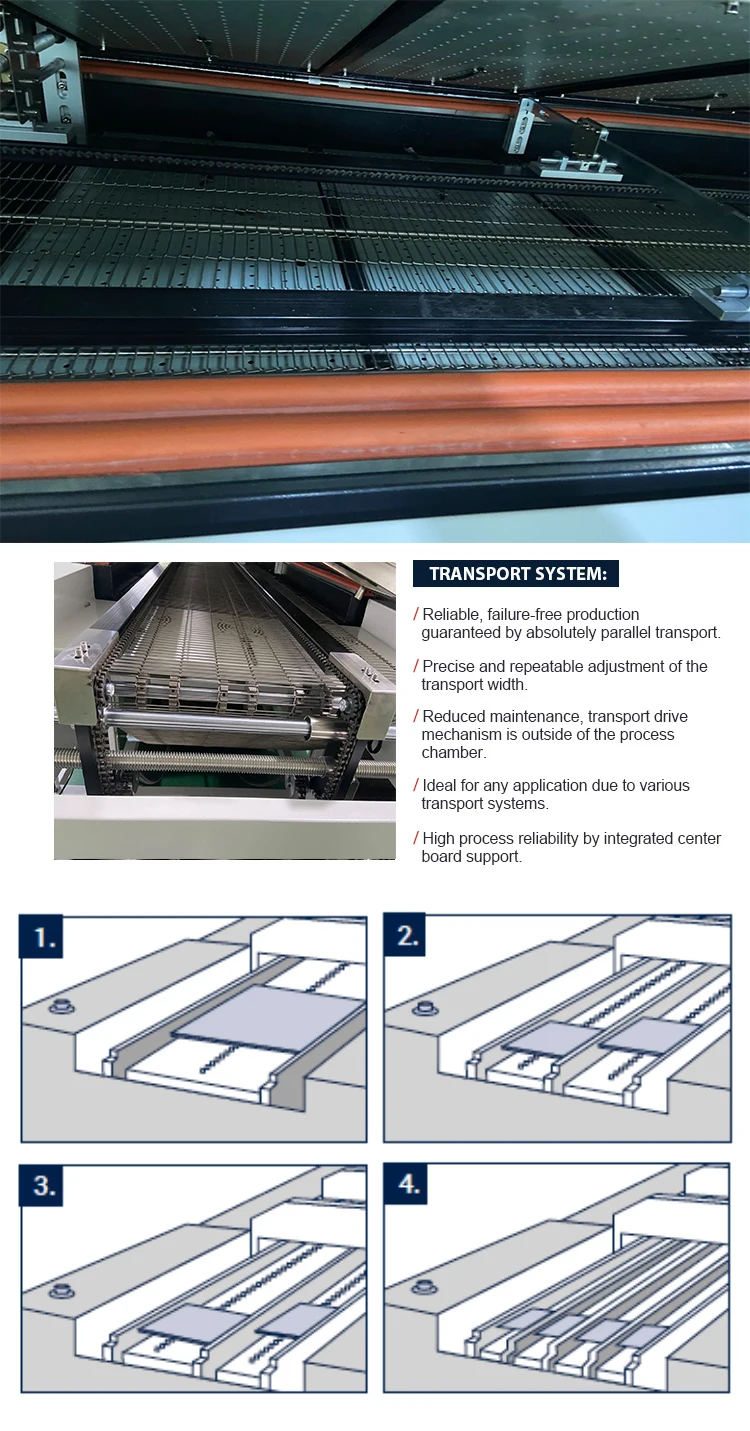 TRANSPORT SYSTEM:

/ Reliable, failure-free production guaranteed by absolutely parallel transport.

/ Precise and repeatable adjustment of the transport width.

/ Reduced maintenance, transport drive mechanism is outside of the process chamber.

/ Ideal for any application due to various transport systems.

/ High process reliability by integrated center board support.

1.

2.

3.

4.