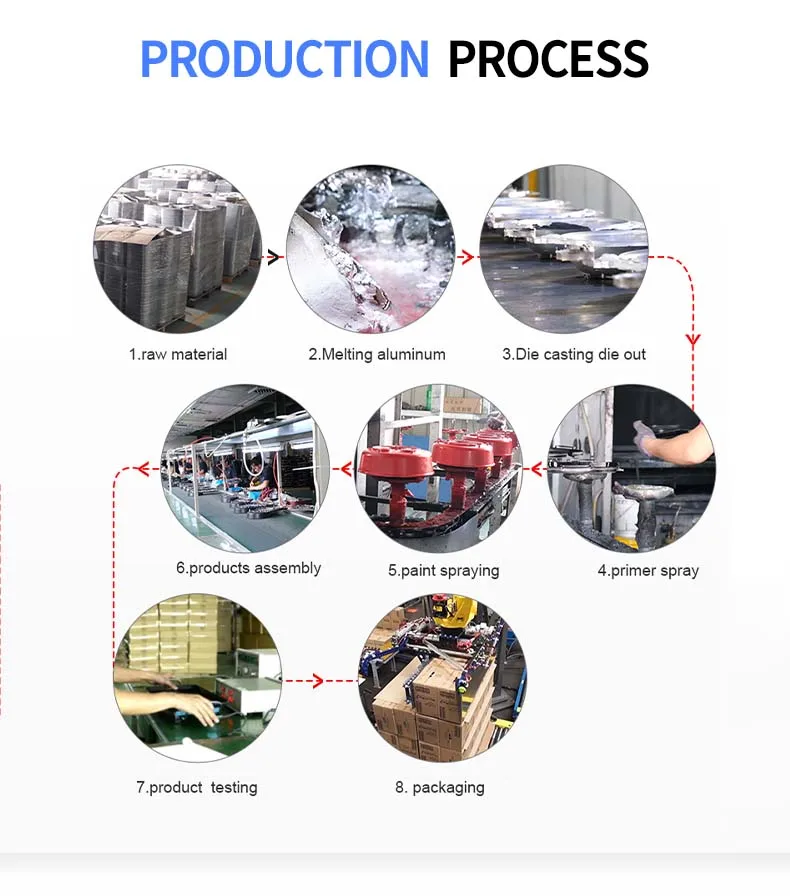 PRODUCTION PROCESS

1.raw material

2.Melting aluminum

3.Die casting die out

6.products assembly

5.paint spraying

4.primer spray

7.product testing

8. packaging