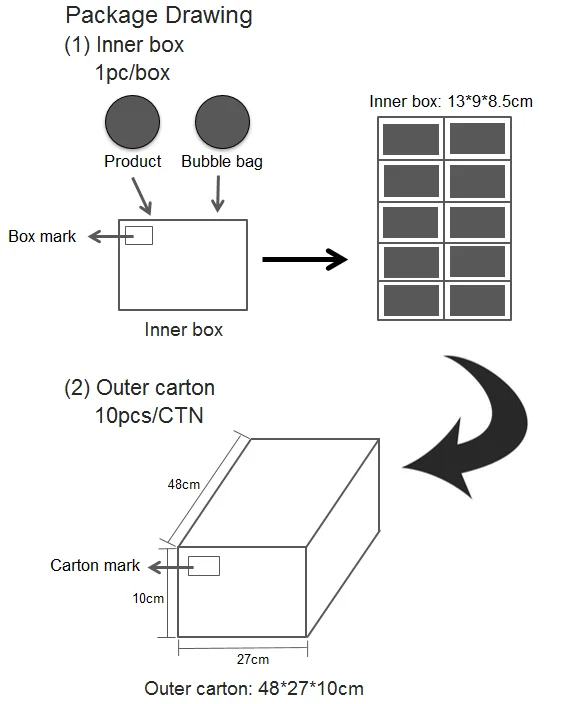 Package Drawing
(1) Inner box
1pc/box

Product
Bubble bag
Box mark
Inner box

Inner box: 13*9*8.5cm

(2) Outer carton
10pcs/CTN

48cm
Carton mark
10cm
27cm

Outer carton: 48*27*10cm