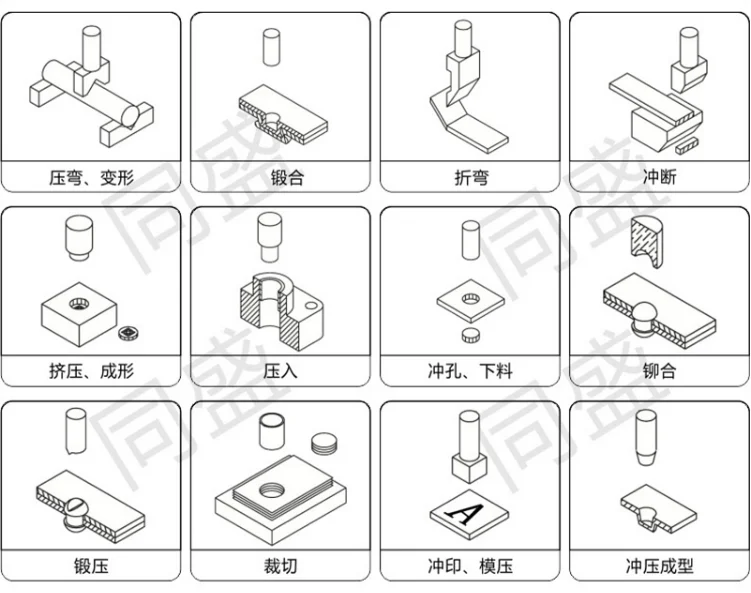 压弯、变形

锻合

折弯

冲断

挤压、成形

压入

冲孔、下料

铆合

锻压

裁切

A

冲印、模压

冲压成型

同盛