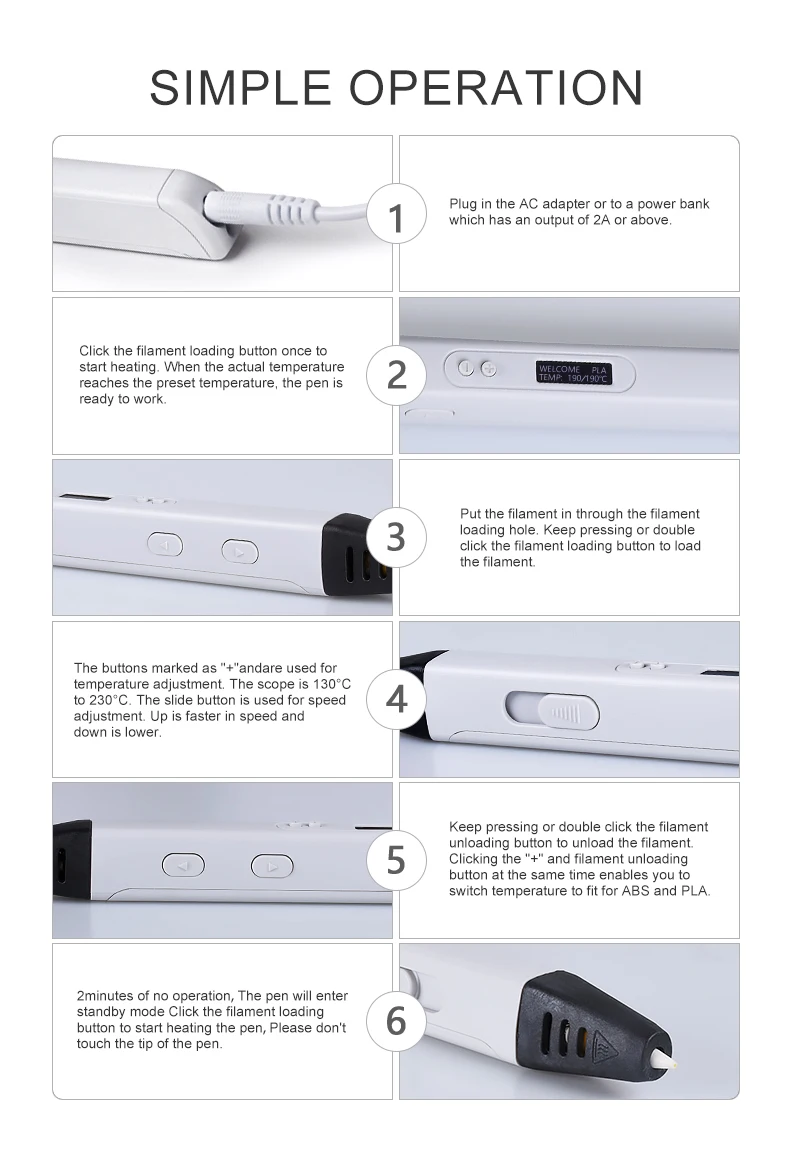 SIMPLE OPERATION

1

Plug in the AC adapter or to a power bank which has an output of 2A or above.

Click the filament loading button once to start heating. When the actual temperature reaches the preset temperature, the pen is ready to work.

2

WELCOME PLA
TEMP: 190/190°C

3

Put the filament in through the filament loading hole. Keep pressing or double click the filament loading button to load the filament.

The buttons marked as "+"andare used for temperature adjustment. The scope is 130°C to 230°C. The slide button is used for speed adjustment. Up is faster in speed and down is lower.

4

5

Keep pressing or double click the filament unloading button to unload the filament. Clicking the "+" and filament unloading button at the same time enables you to switch temperature to fit for ABS and PLA.

2minutes of no operation, The pen will enter standby mode Click the filament loading button to start heating the pen, Please don't touch the tip of the pen.

6