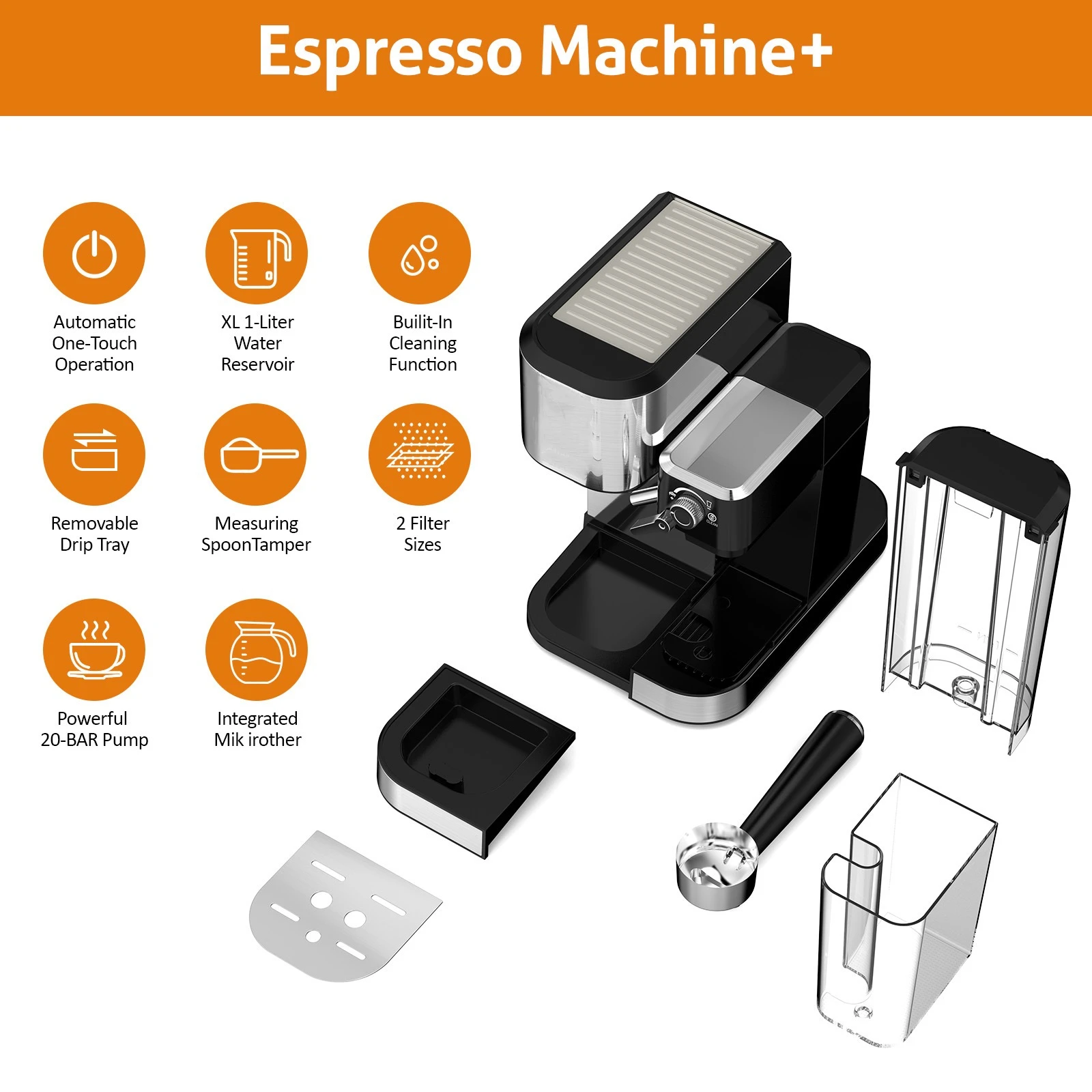 Espresso Machine+

Automatic One-Touch Operation

XL 1-Liter Water Reservoir

Builit-In Cleaning Function

Removable Drip Tray

Measuring SpoonTamper

2 Filter Sizes

Powerful 20-BAR Pump

Integrated Mik irother